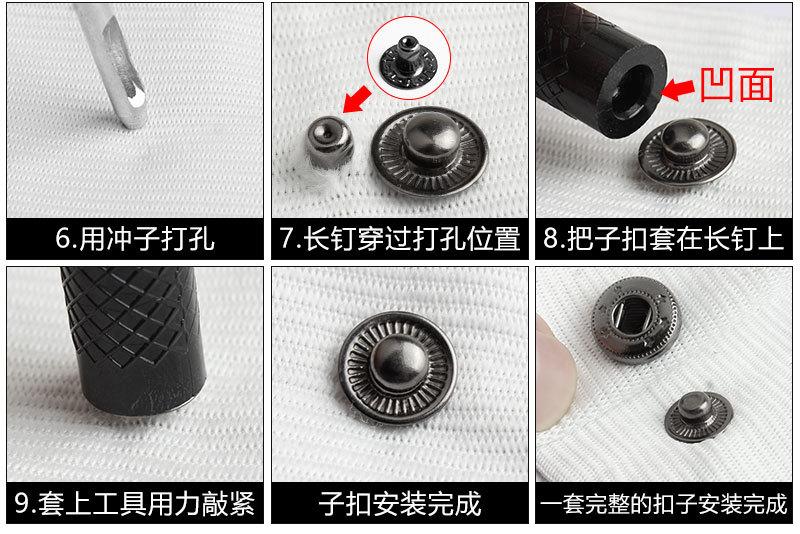 6.用冲子打孔

7.长钉穿过打孔位置

凹面

8.把子扣套在长钉上

9.套上工具用力敲紧

子扣安装完成

一套完整的扣子安装完成