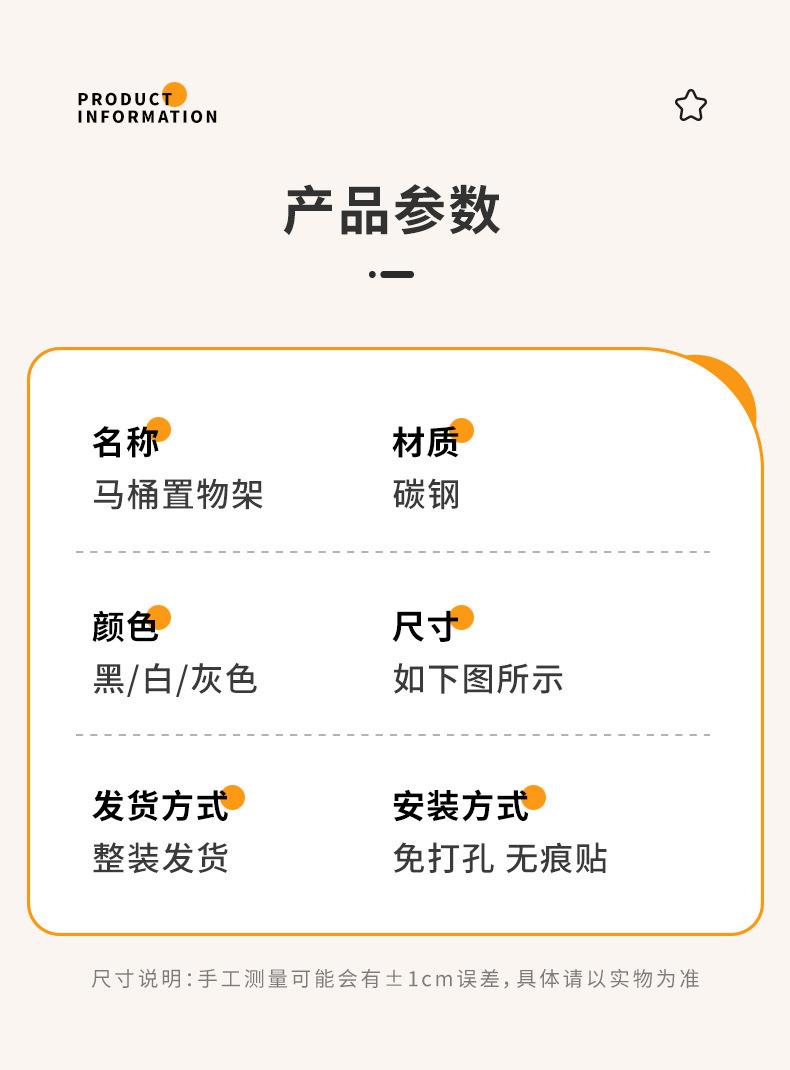 PRODUCT
INFORMATION

产品参数

名称
马桶置物架

材质
碳钢

颜色
黑/白/灰色

尺寸
如下图所示

发货方式
整装发货

安装方式
免打孔 无痕贴

尺寸说明:手工测量可能会有±1cm误差,具体请以实物为准