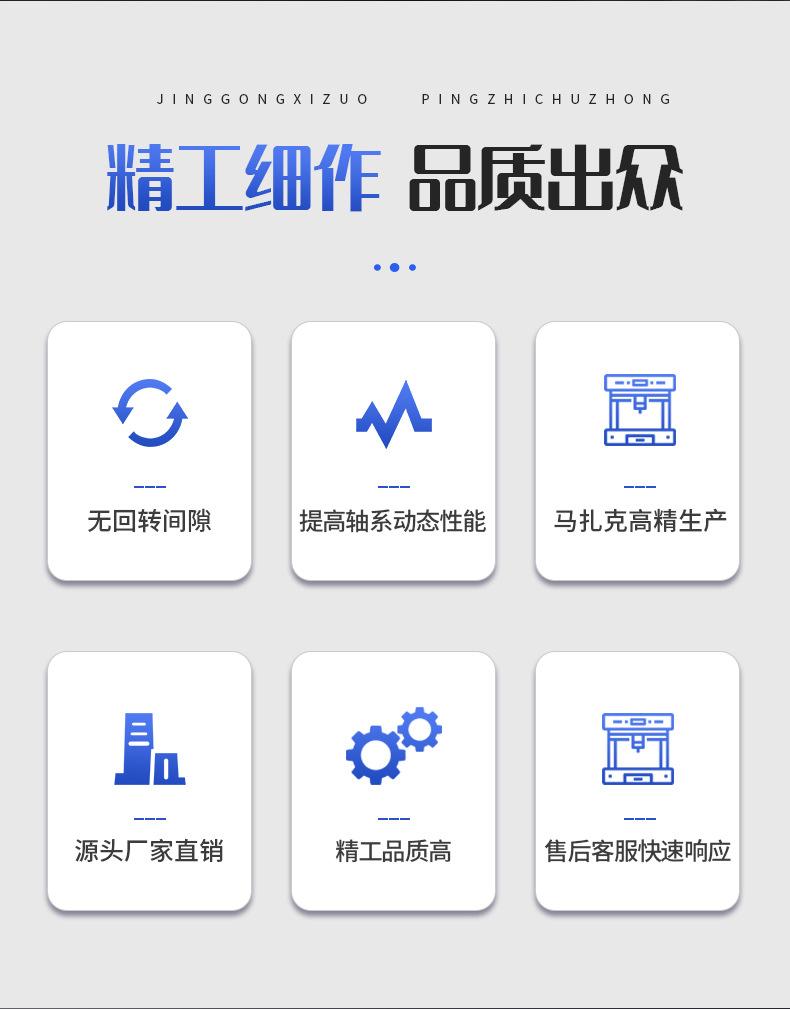 JINGGONGXIZUO PINGZHICHUZHONG

精工细作 品质出众

无回转间隙

提高轴系动态性能

马扎克高精生产

源头厂家直销

精工品质高

售后客服快速响应