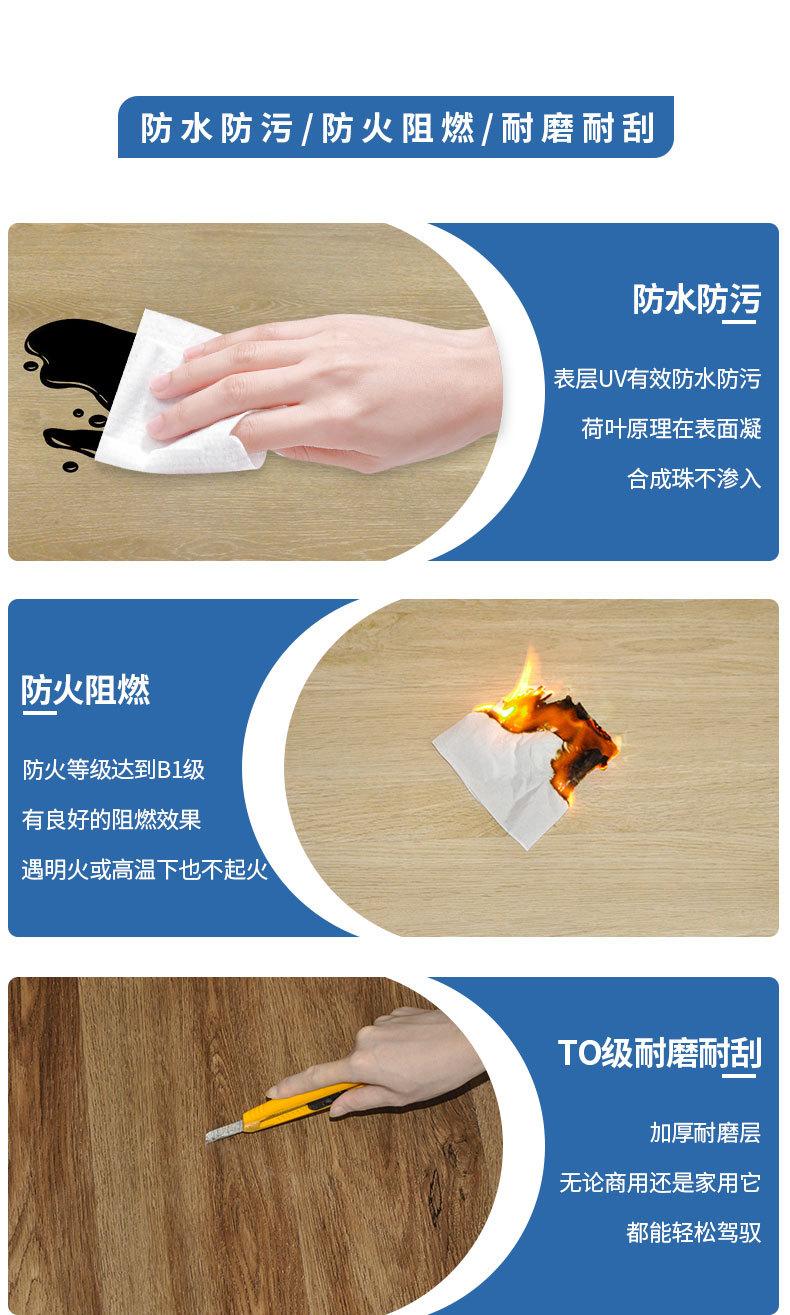 防水防污/防火阻燃/耐磨耐刮

防水防污

表层UV有效防水防污

荷叶原理在表面凝

合成珠不渗入

防火阻燃

防火等级达到B1级

有良好的阻燃效果

遇明火或高温下也不起火

TO级耐磨耐刮

加厚耐磨层

无论商用还是家用它

都能轻松驾驭