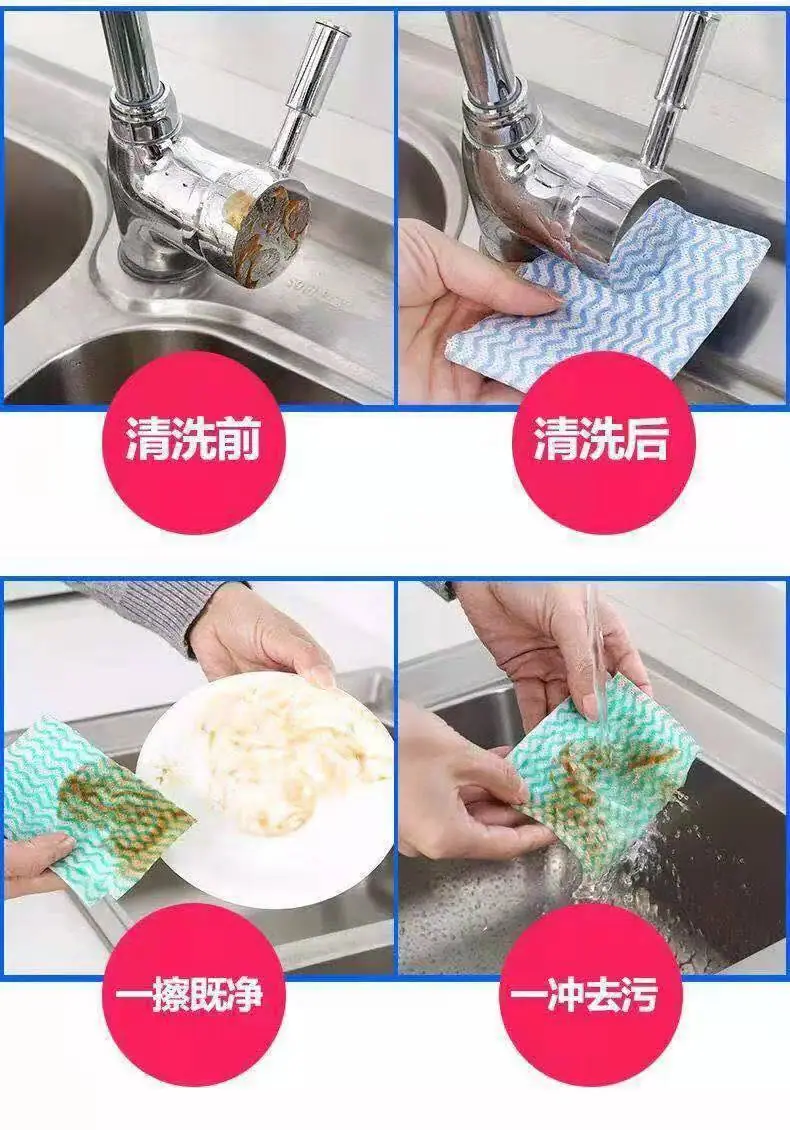 清洗前

清洗后

一擦既净

一冲去污