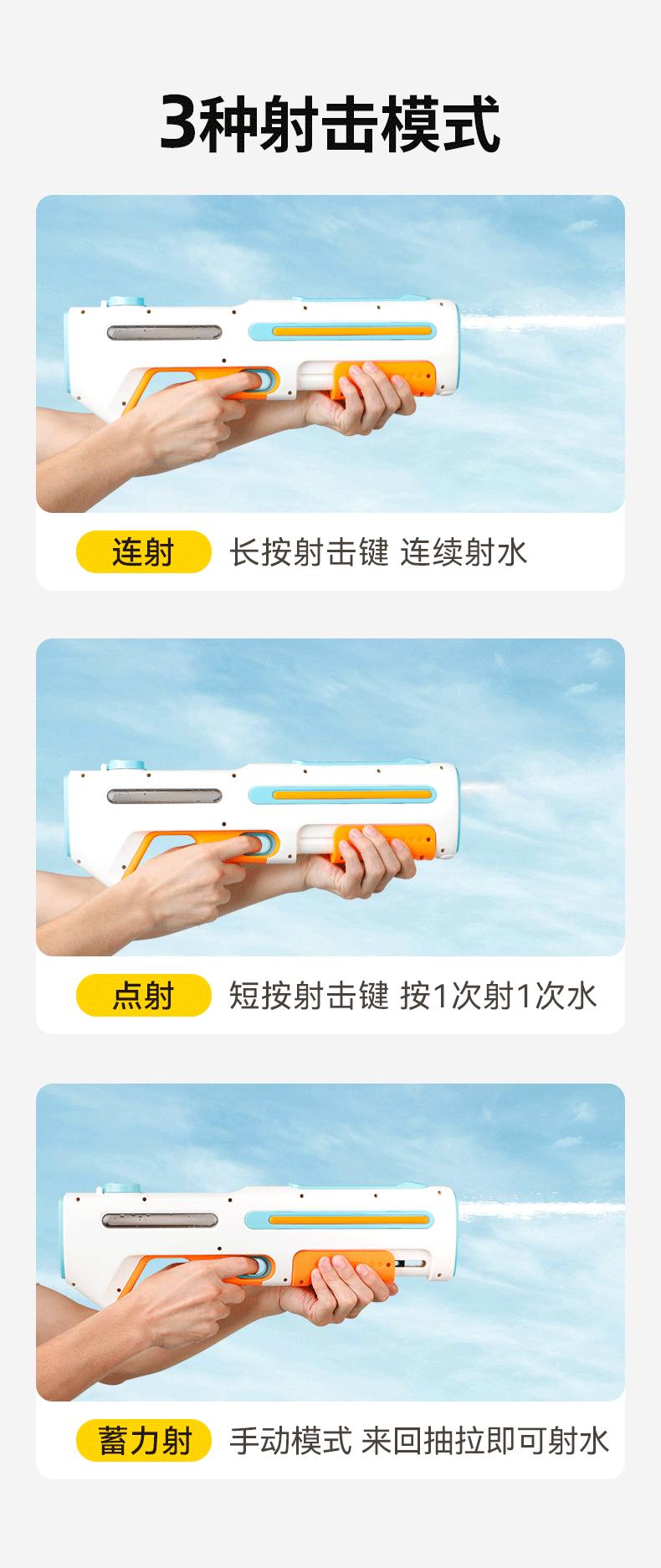 3种射击模式

连射 长按射击键 连续射水

点射 短按射击键 按1次射1次水

蓄力射 手动模式 来回抽拉即可射水