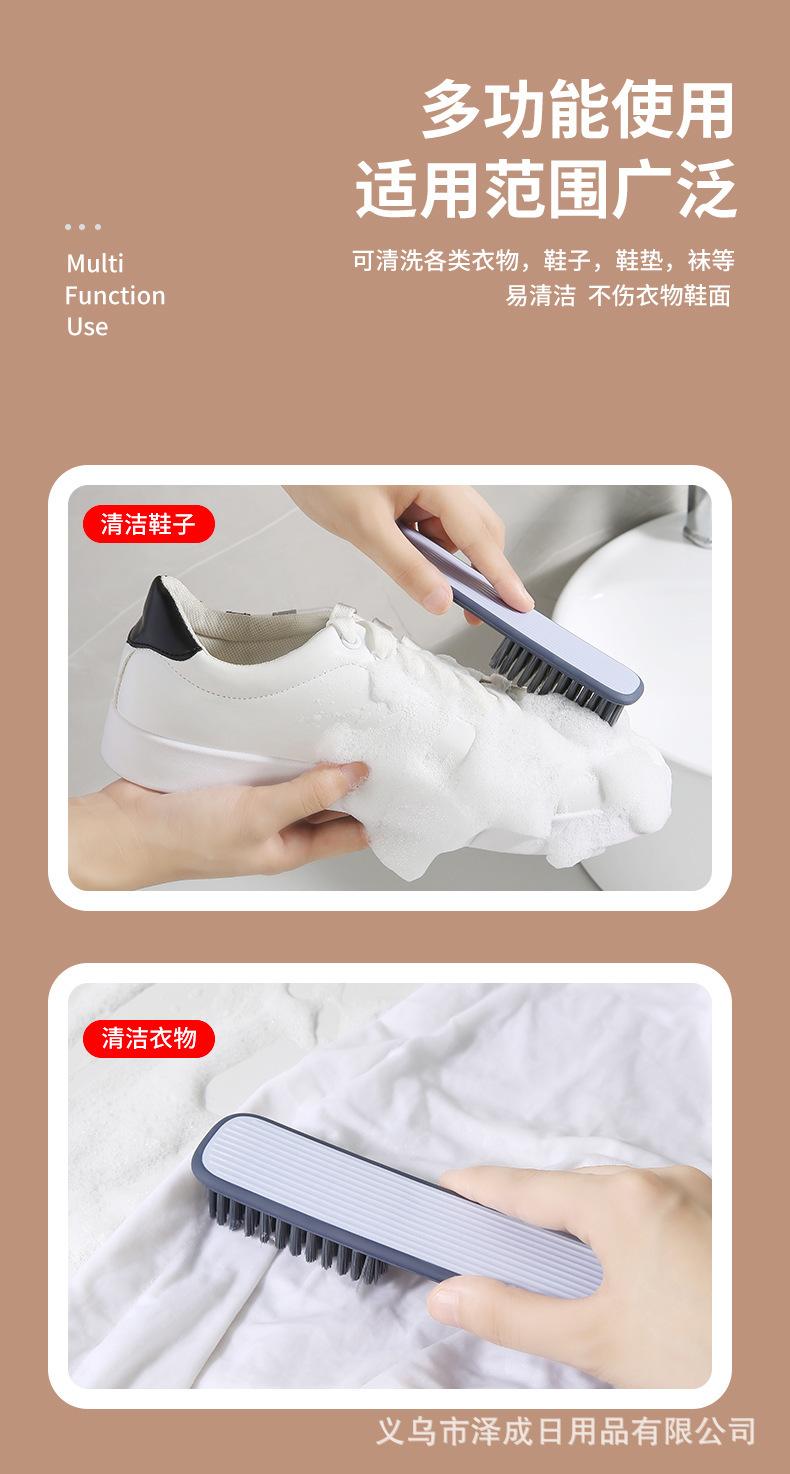 多功能使用
适用范围广泛

Multi Function Use

可清洗各类衣物，鞋子，鞋垫，袜等
易清洁 不伤衣物鞋面

清洁鞋子

清洁衣物

义乌市泽成日用品有限公司