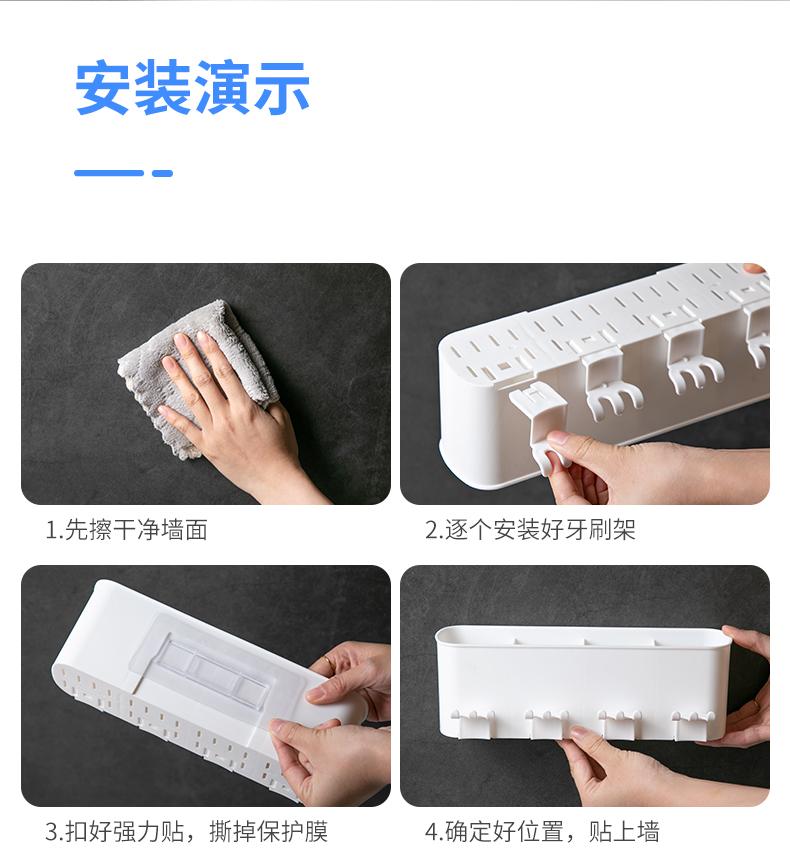 安装演示

1.先擦干净墙面

2.逐个安装好牙刷架

3.扣好强力贴，撕掉保护膜

4.确定好位置，贴上墙