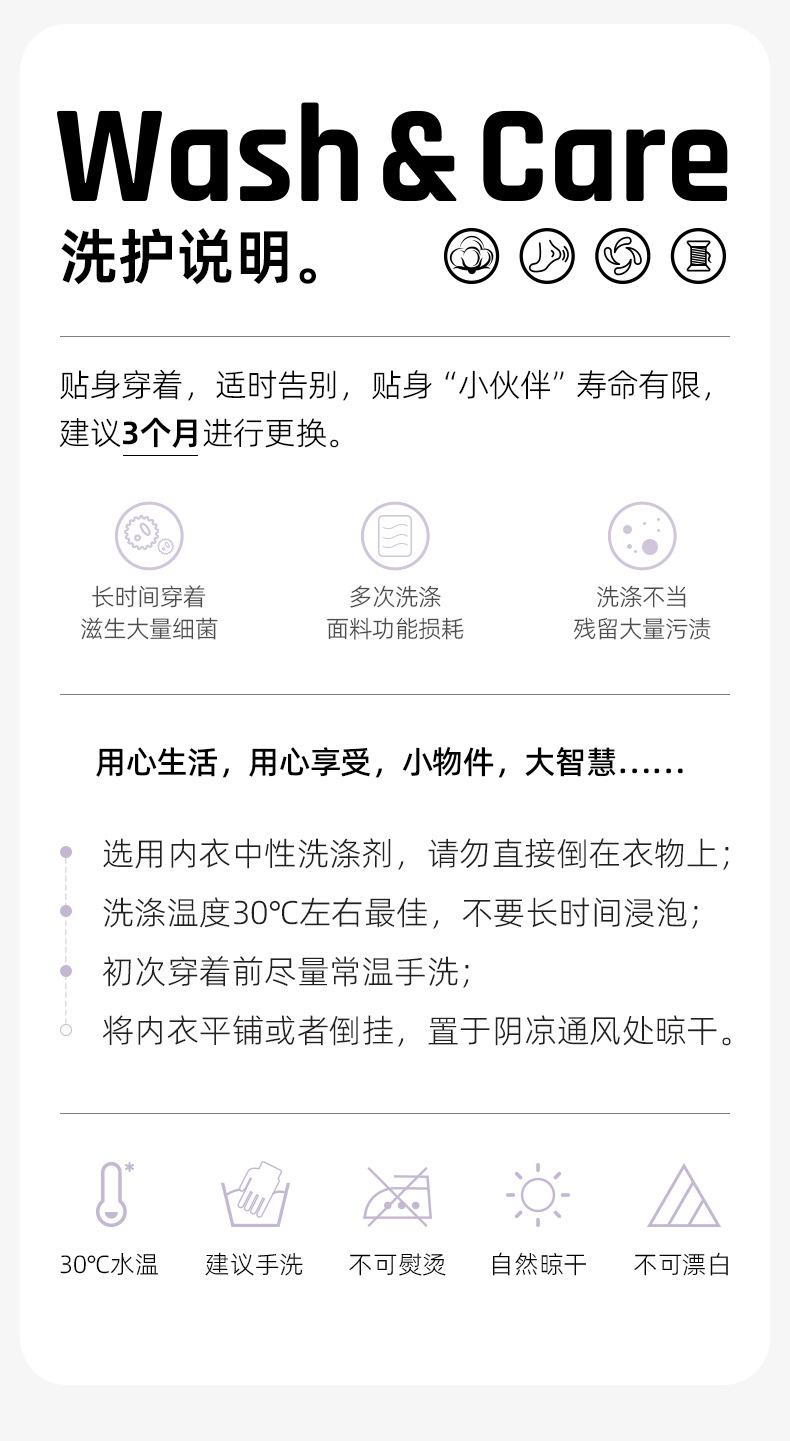 Wash & Care
洗护说明。

贴身穿着，适时告别，贴身“小伙伴”寿命有限，建议3个月进行更换。

长时间穿着
滋生大量细菌

多次洗涤
面料功能损耗

洗涤不当
残留大量污渍

用心生活，用心享受，小物件，大智慧……

• 选用内衣中性洗涤剂，请勿直接倒在衣物上；
• 洗涤温度30℃左右最佳，不要长时间浸泡；
• 初次穿着前尽量常温手洗；
• 将内衣平铺或者倒挂，置于阴凉通风处晾干。

30℃水温 建议手洗 不可熨烫 自然晾干 不可漂白