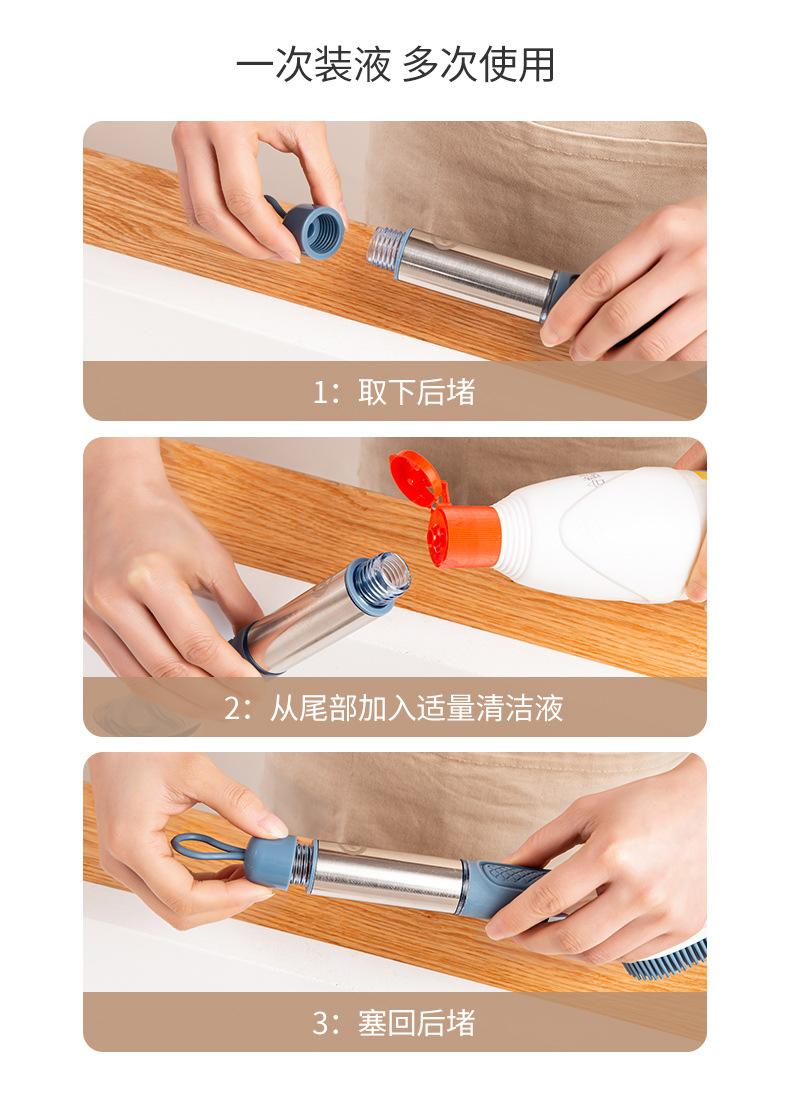 一次装液 多次使用

1：取下后堵

2：从尾部加入适量清洁液

3：塞回后堵