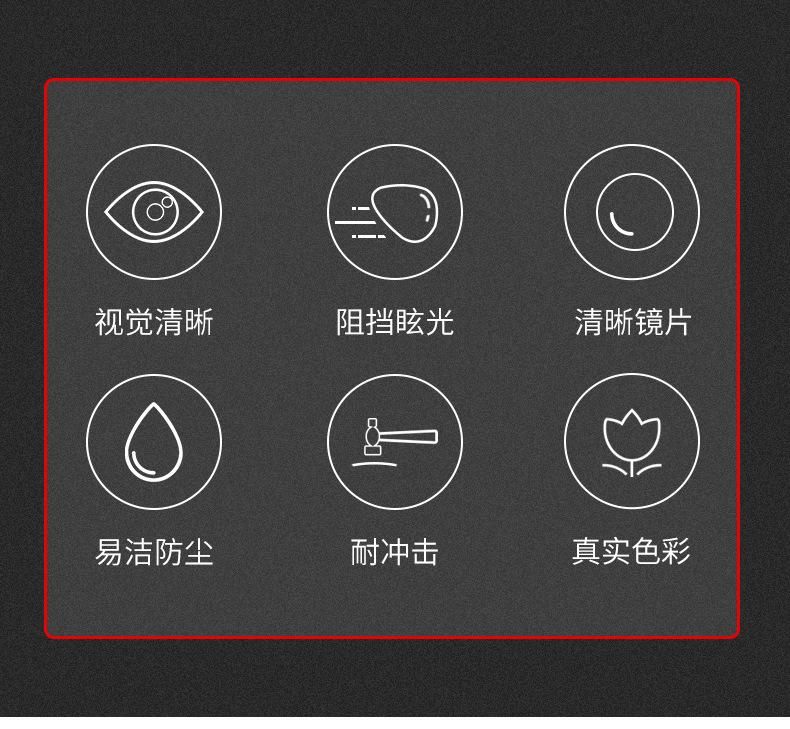 视觉清晰

阻挡眩光

清晰镜片

易洁防尘

耐冲击

真实色彩