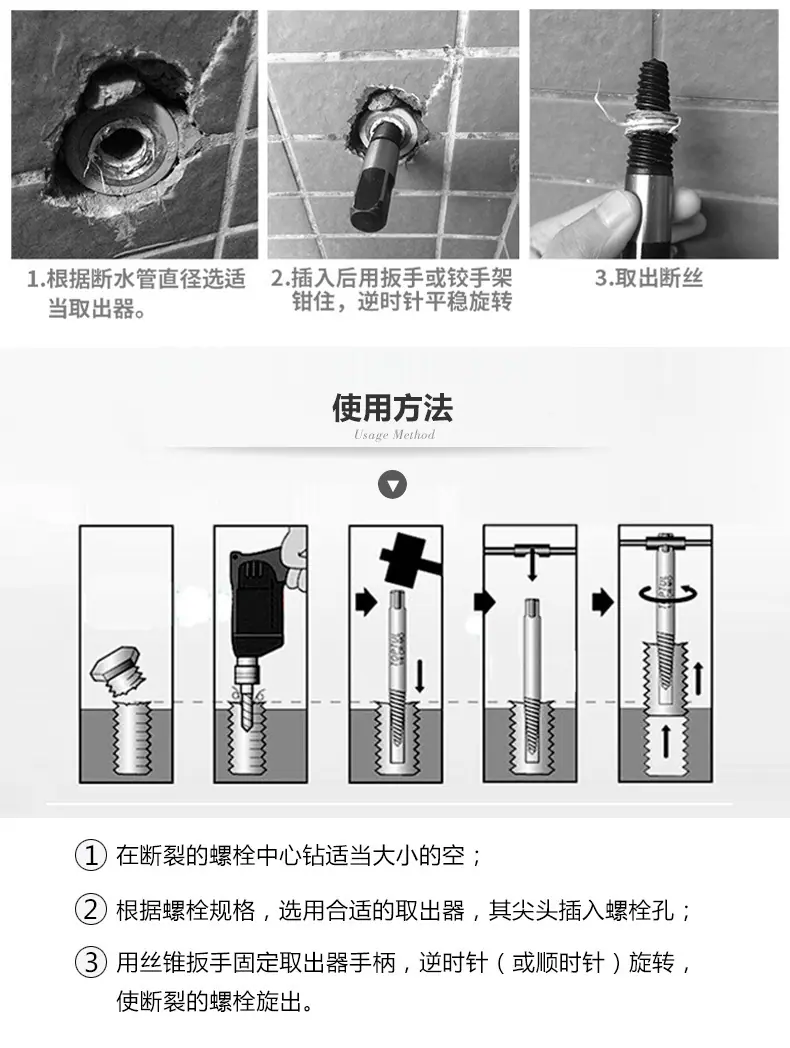 1.根据断水管直径选适当取出器。

2.插入后用扳手或铰手架钳住，逆时针平稳旋转

3.取出断丝

使用方法
Usage Method

① 在断裂的螺栓中心钻适当大小的空；

② 根据螺栓规格，选用合适的取出器，其尖头插入螺栓孔；

③ 用丝锥扳手固定取出器手柄，逆时针（或顺时针）旋转，使断裂的螺栓旋出。