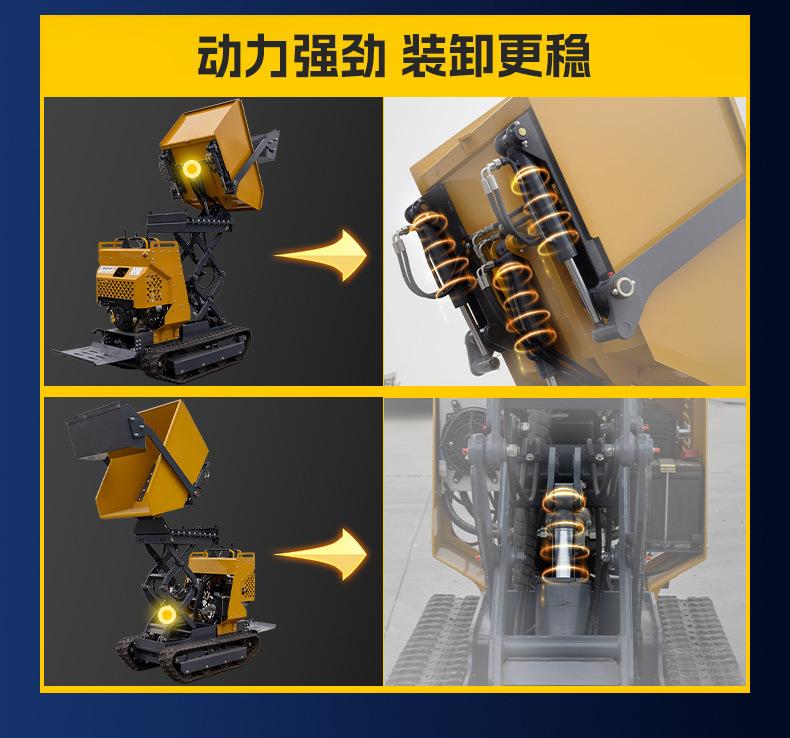 动力强劲 装卸更稳