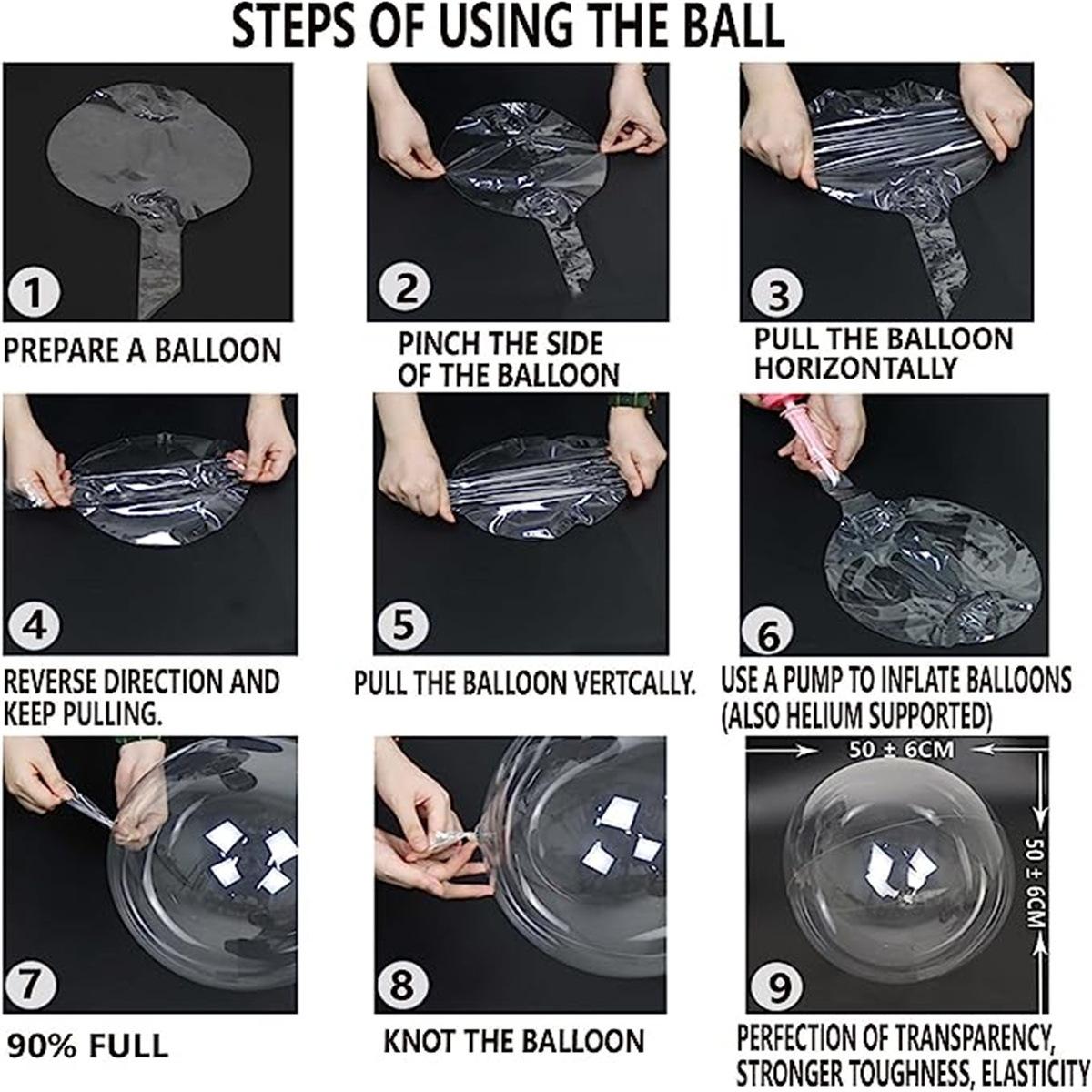 STEPS OF USING THE BALL

1
PREPARE A BALLOON

2
PINCH THE SIDE OF THE BALLOON

3
PULL THE BALLOON HORIZONTALLY

4
REVERSE DIRECTION AND KEEP PULLING.

5
PULL THE BALLOON VERTCALLY.

6
USE A PUMP TO INFLATE BALLOONS (ALSO HELIUM SUPPORTED)

7
90% FULL

8
KNOT THE BALLOON

50 ± 6CM
50 ± 6CM
9
PERFECTION OF TRANSPARENCY, STRONGER TOUGHNESS, ELASTICITY