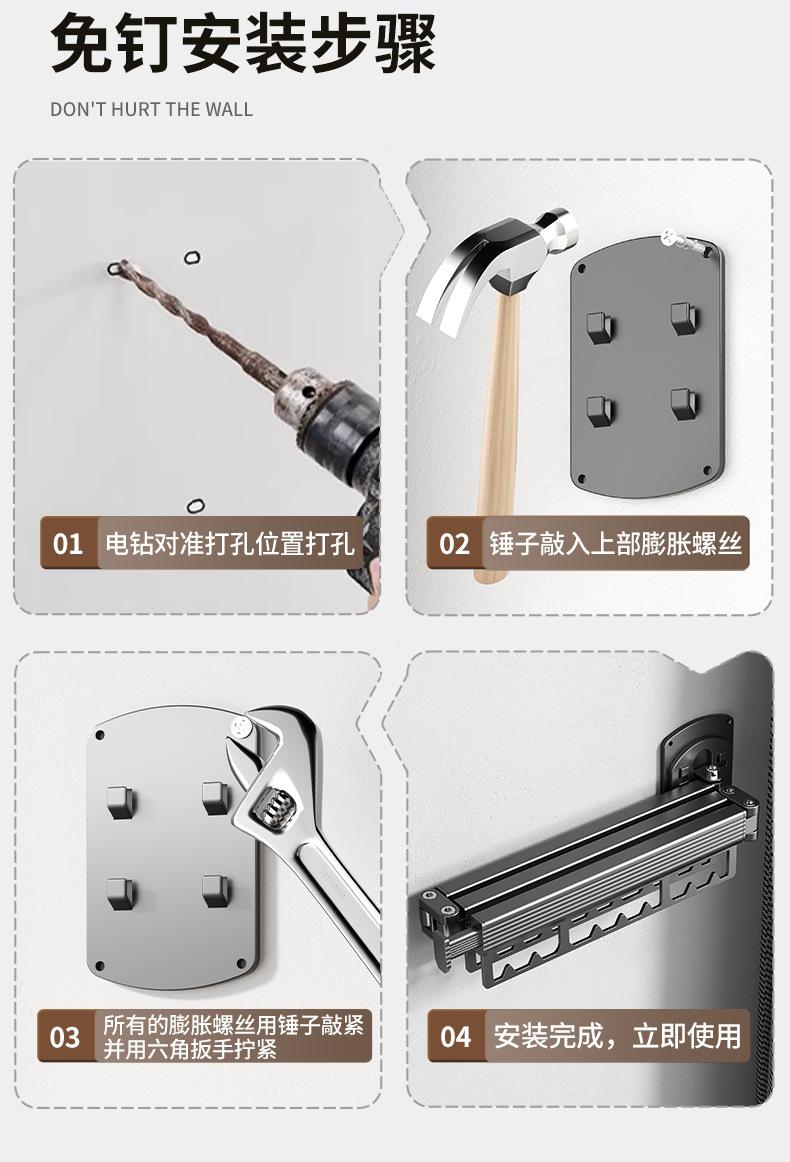 免钉安装步骤

DON'T HURT THE WALL

01 电钻对准打孔位置打孔

02 锤子敲入上部膨胀螺丝

03 所有的膨胀螺丝用锤子敲紧并用六角扳手拧紧

04 安装完成，立即使用