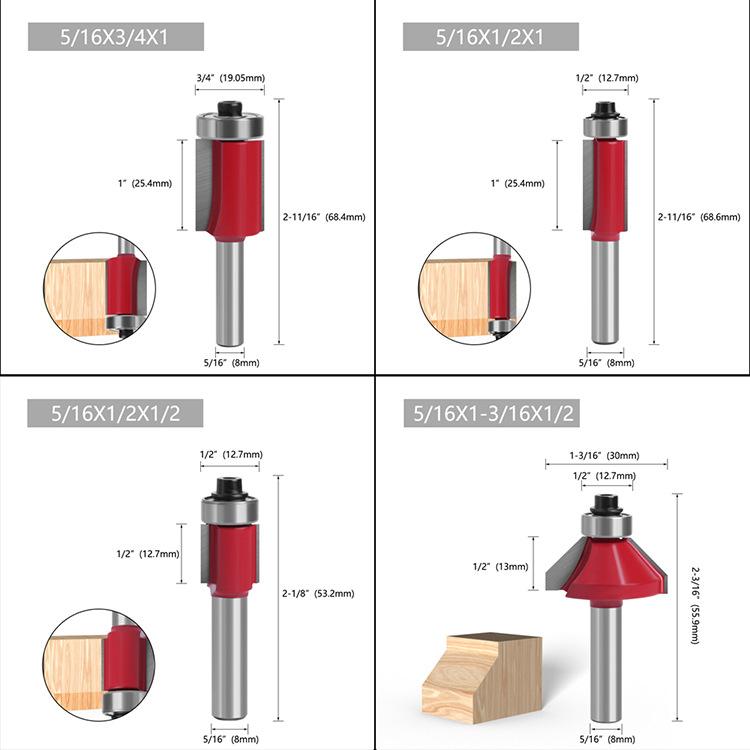 5/16X3/4X1

3/4" (19.05mm)

1" (25.4mm)

2-11/16" (68.4mm)

5/16" (8mm)

5/16X1/2X1

1/2" (12.7mm)

1" (25.4mm)

2-11/16" (68.6mm)

5/16" (8mm)

5/16X1/2X1/2

1/2" (12.7mm)

1/2" (12.7mm)

2-1/8" (53.2mm)

5/16" (8mm)

5/16X1-3/16X1/2

1-3/16" (30mm)

1/2" (12.7mm)

1/2" (13mm)

2-3/16" (55.9mm)

5/16" (8mm)