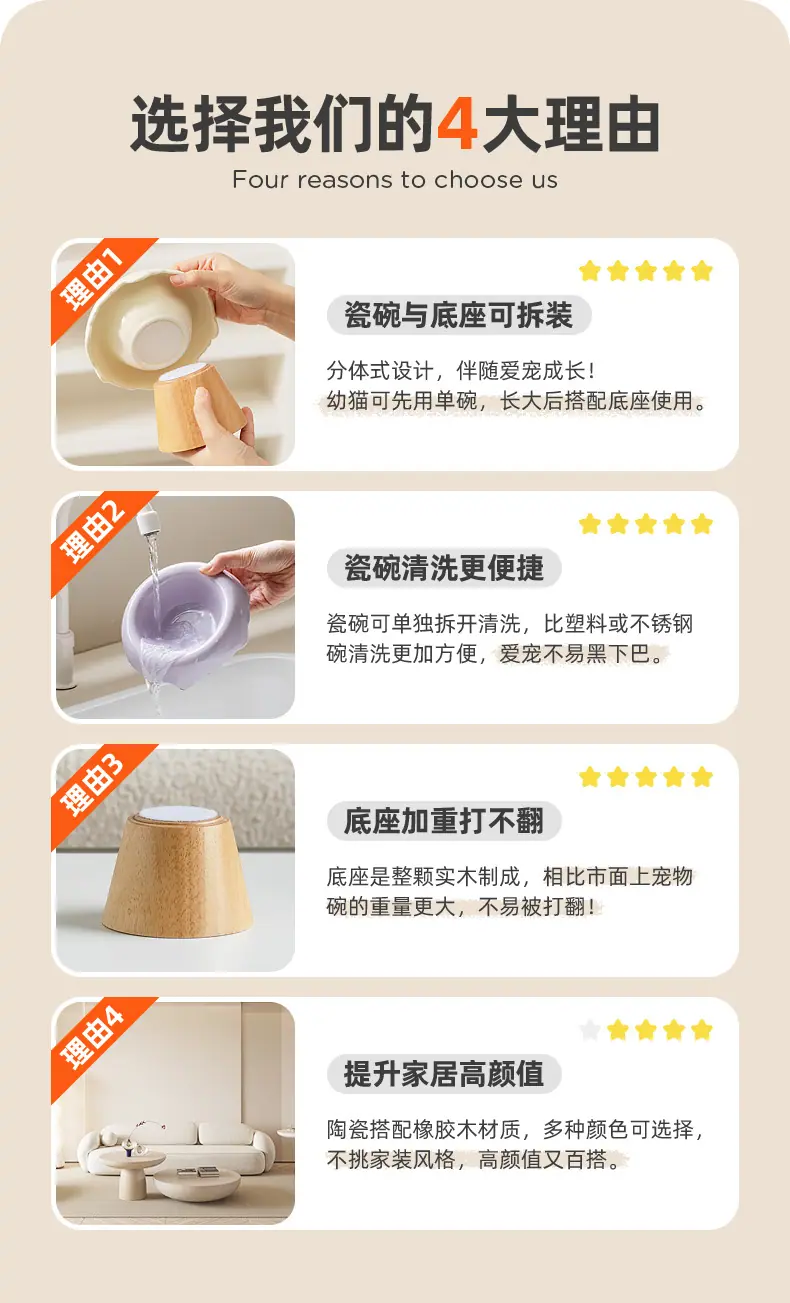 选择我们的4大理由

Four reasons to choose us

理由1

瓷碗与底座可拆装

分体式设计，伴随爱宠成长！
幼猫可先用单碗，长大后搭配底座使用。

理由2

瓷碗清洗更便捷

瓷碗可单独拆开清洗，比塑料或不锈钢碗清洗更加方便，爱宠不易黑下巴。

理由3

底座加重打不翻

底座是整颗实木制成，相比市面上宠物碗的重量更大，不易被打翻！

理由4

提升家居高颜值

陶瓷搭配橡胶木材质，多种颜色可选择，不挑家装风格，高颜值又百搭。