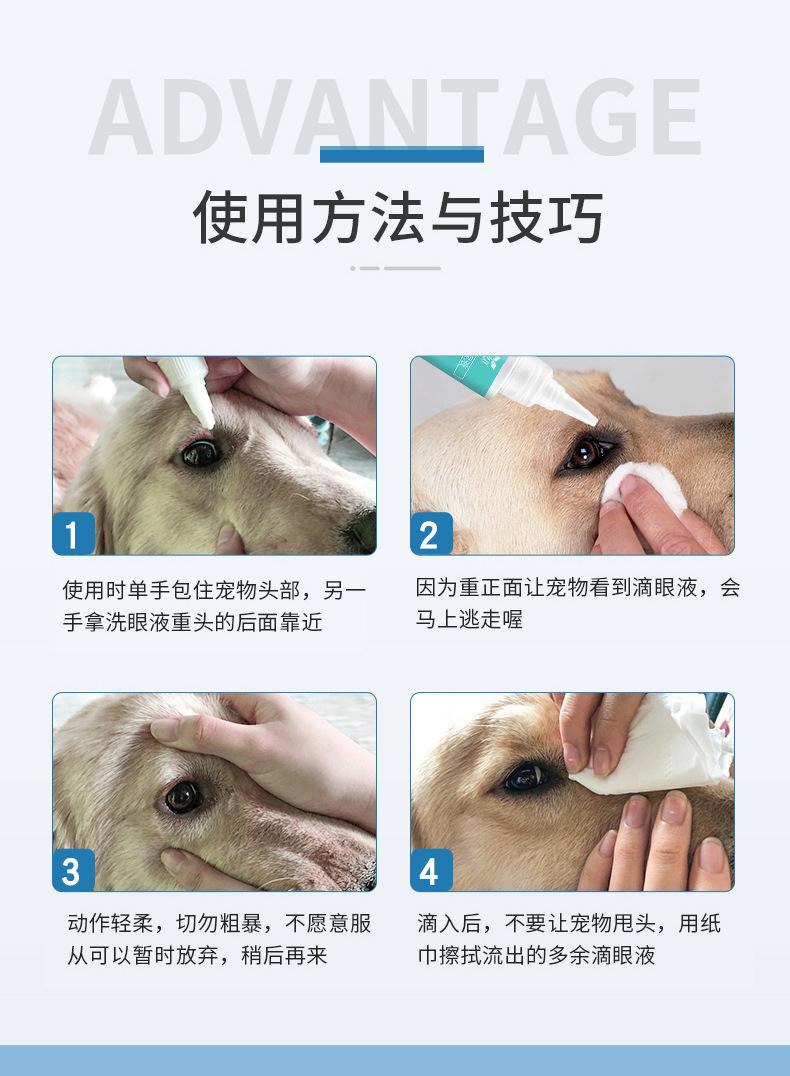 ADVANTAGE

使用方法与技巧

1

使用时单手包住宠物头部，另一手拿洗眼液重头的后面靠近

2

因为重正面让宠物看到滴眼液，会马上逃走喔

3

动作轻柔，切勿粗暴，不愿意服从可以暂时放弃，稍后再来

4

滴入后，不要让宠物甩头，用纸巾擦拭流出的多余滴眼液