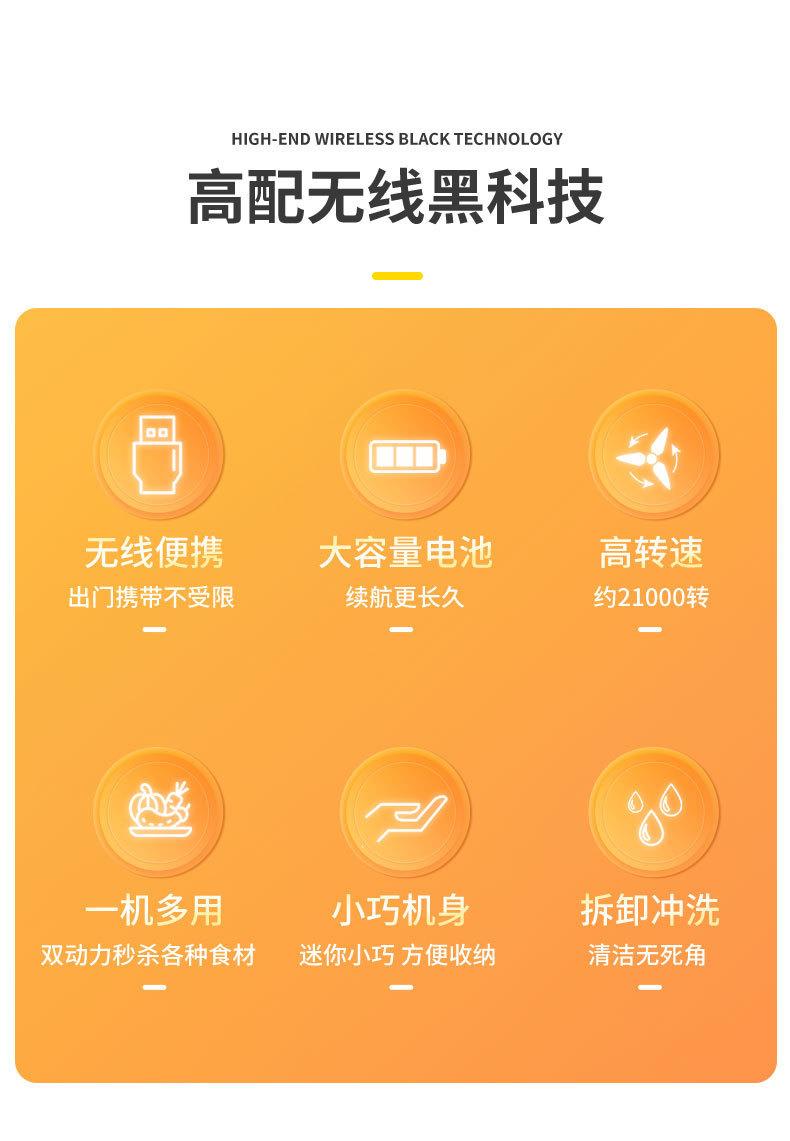 HIGH-END WIRELESS BLACK TECHNOLOGY

高配无线黑科技

无线便携
出门携带不受限

大容量电池
续航更长久

高转速
约21000转

一机多用
双动力秒杀各种食材

小巧机身
迷你小巧 方便收纳

拆卸冲洗
清洁无死角