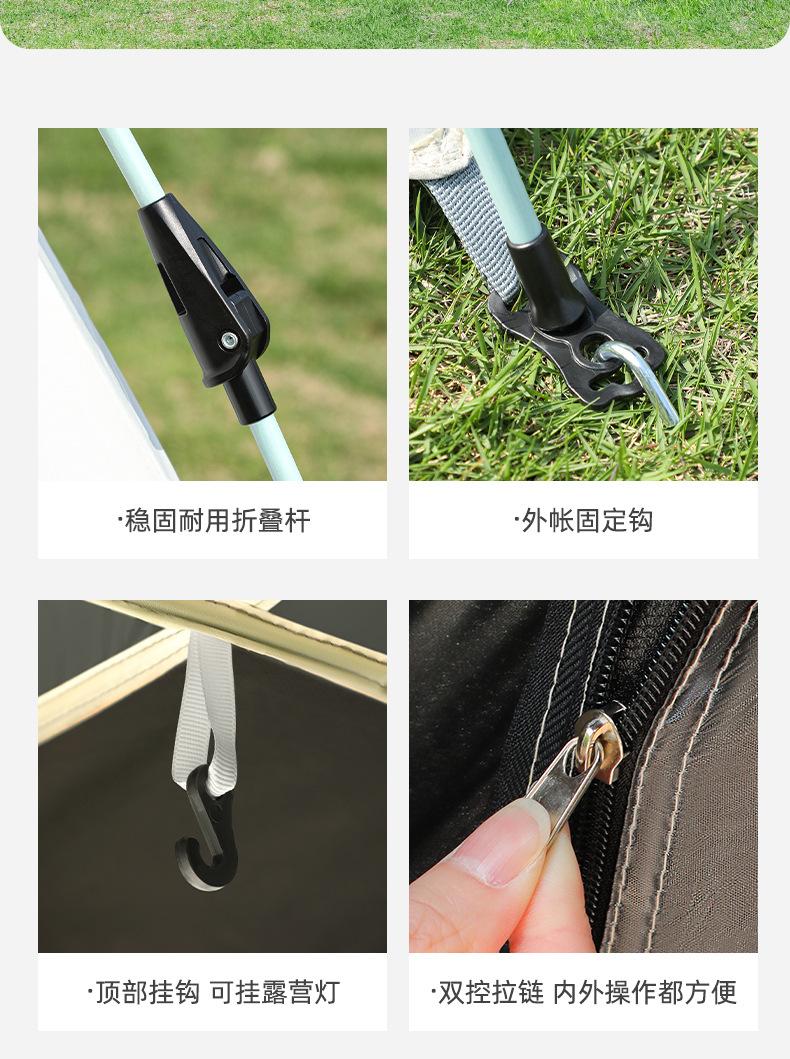 ·稳固耐用折叠杆

·外帐固定钩

·顶部挂钩 可挂露营灯

·双控拉链 内外操作都方便