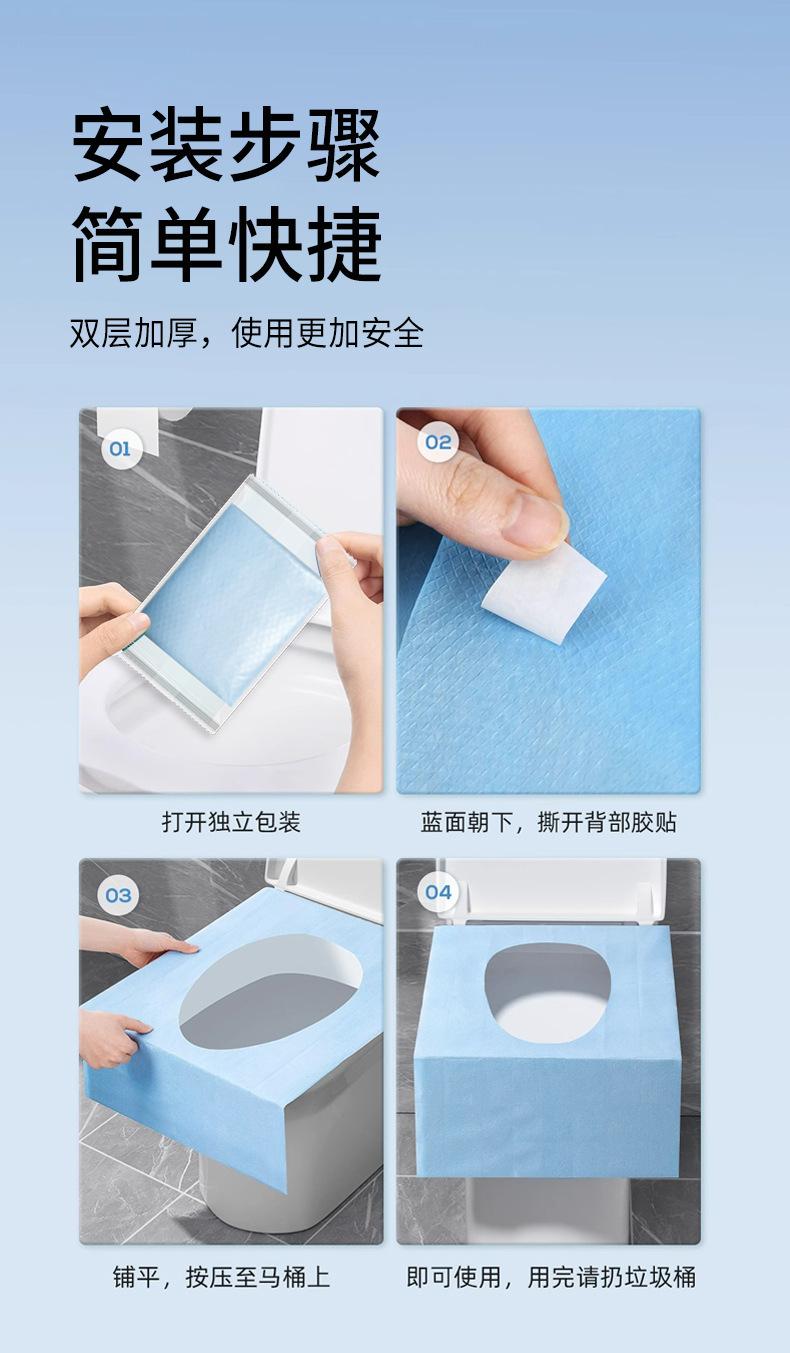 安装步骤
简单快捷

双层加厚，使用更加安全

01

打开独立包装

02

蓝面朝下，撕开背部胶贴

03

铺平，按压至马桶上

04

即可使用，用完请扔垃圾桶