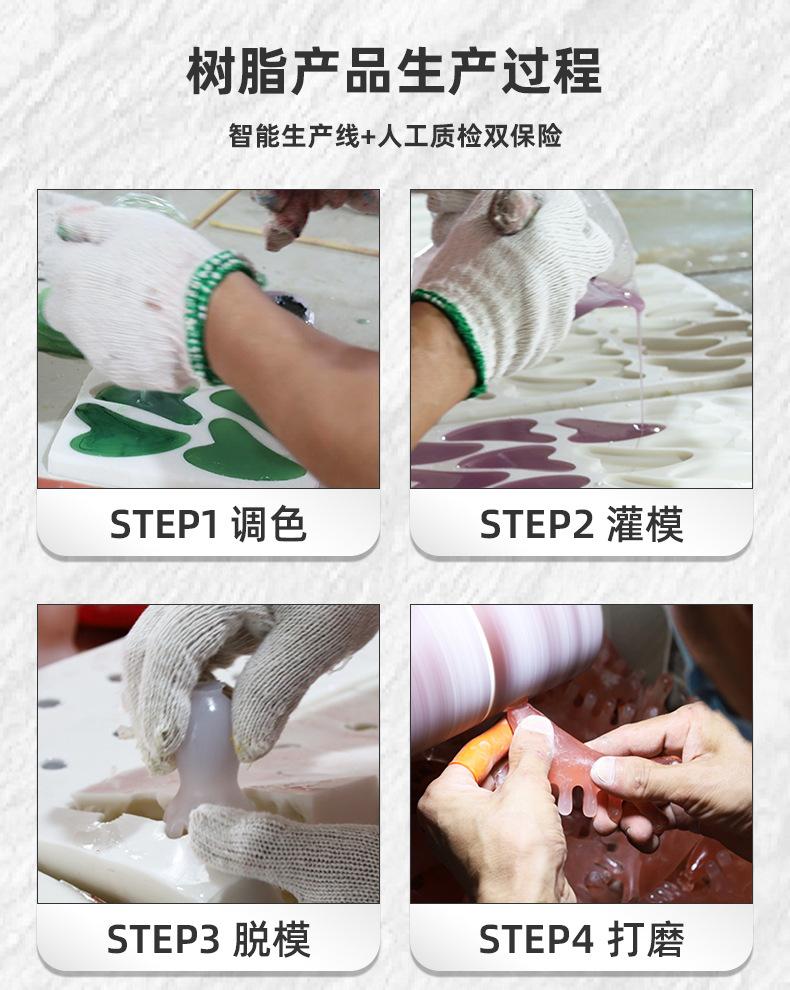 树脂产品生产过程

智能生产线+人工质检双保险

STEP1 调色

STEP2 灌模

STEP3 脱模

STEP4 打磨