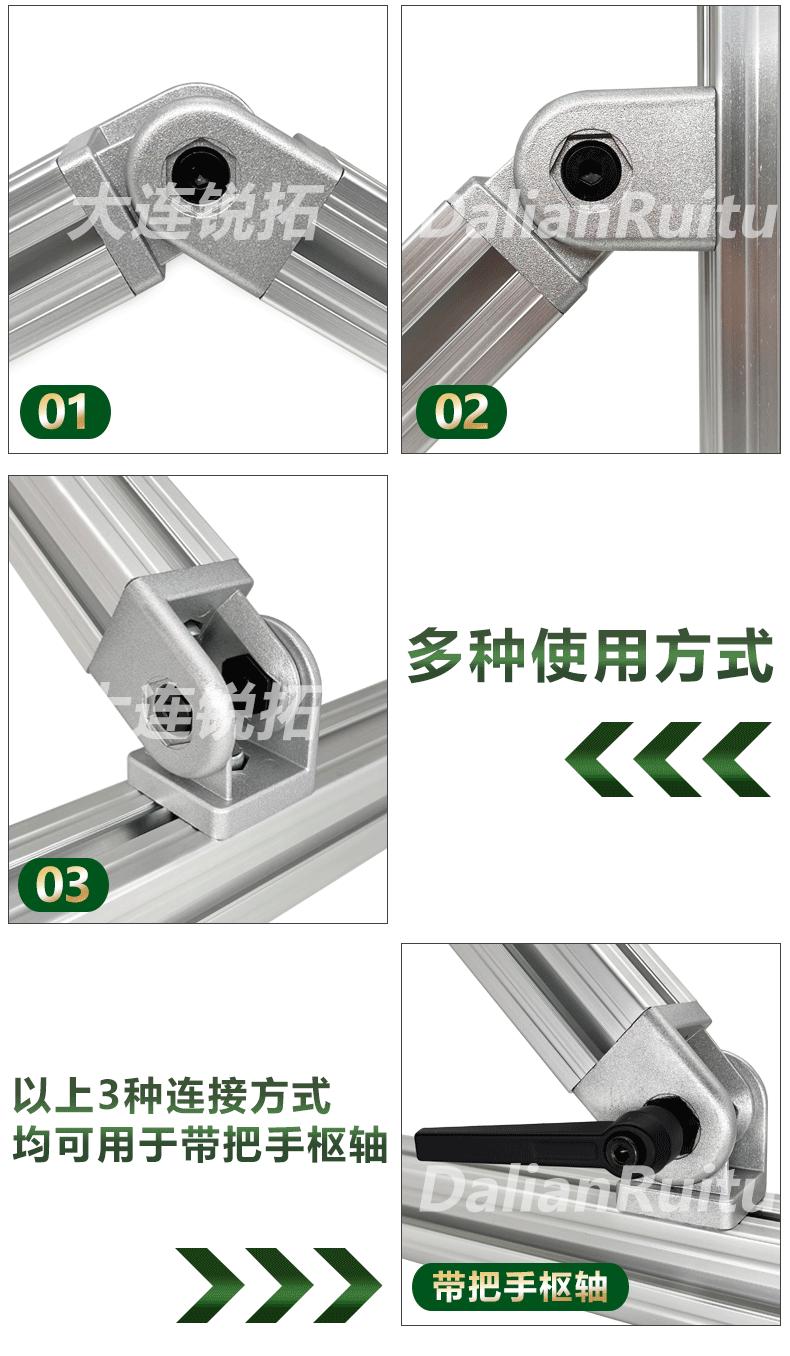 大连锐拓
01

DalianRuitu
02

大连锐拓
03

多种使用方式

以上3种连接方式
均可用于带把手枢轴

DalianRuitu
带把手枢轴