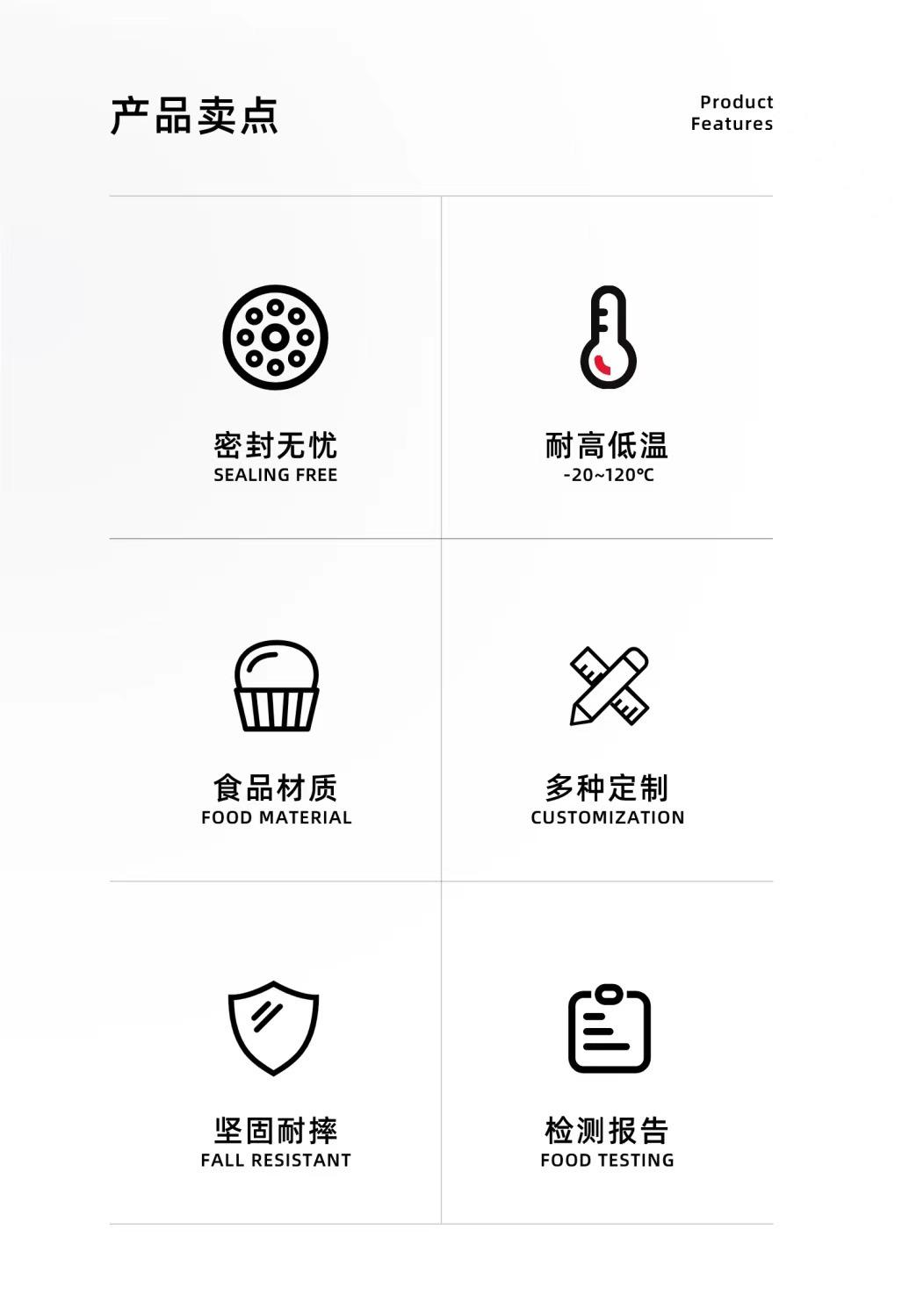 产品卖点

Product
Features

密封无忧
SEALING FREE

耐高低温
-20~120℃

食品材质
FOOD MATERIAL

多种定制
CUSTOMIZATION

坚固耐摔
FALL RESISTANT

检测报告
FOOD TESTING