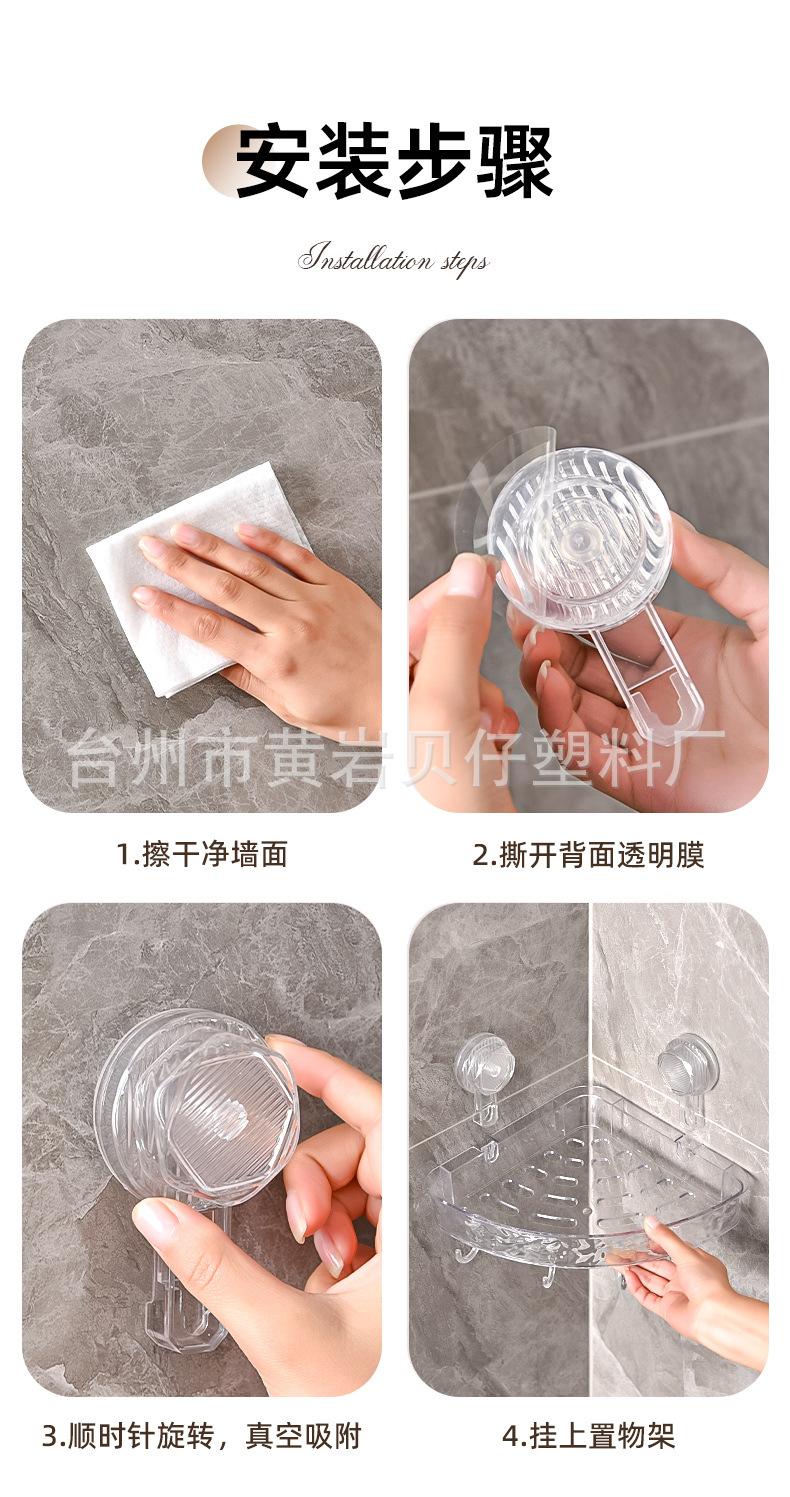 安装步骤

Installation steps

台州市黄岩贝仔塑料厂

1.擦干净墙面

2.撕开背面透明膜

3.顺时针旋转，真空吸附

4.挂上置物架