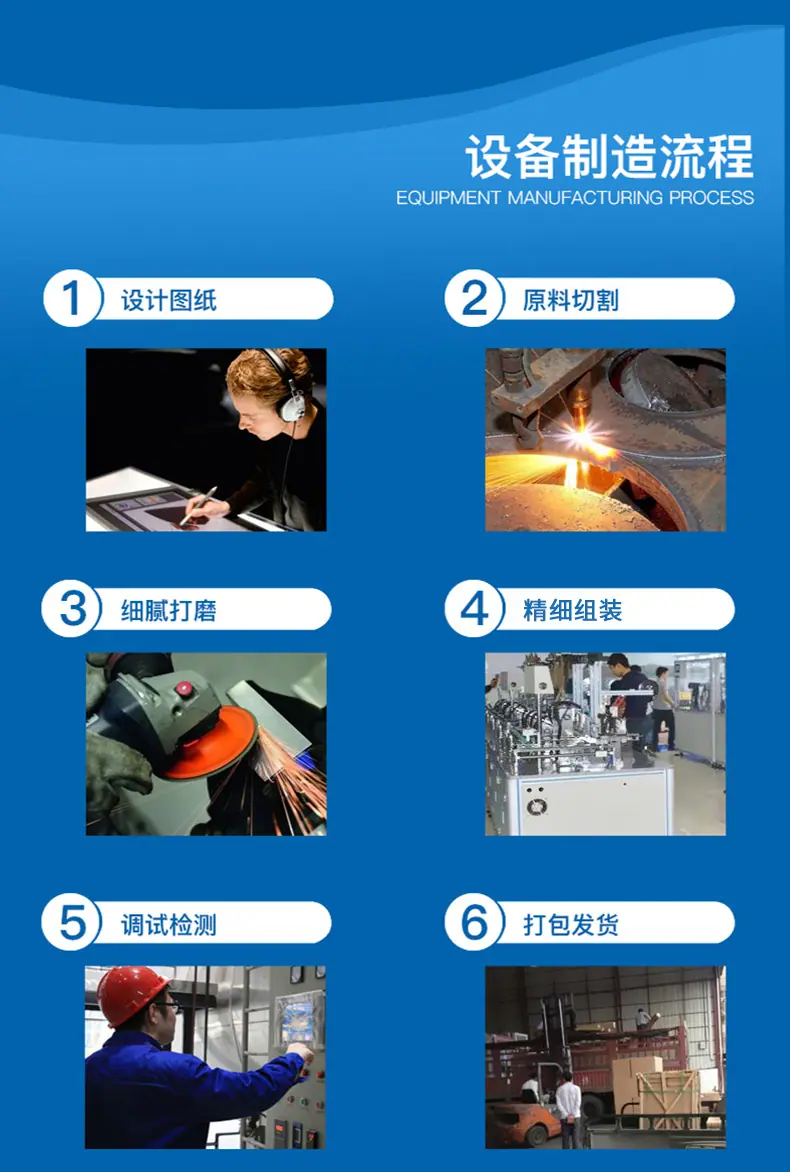 设备制造流程
EQUIPMENT MANUFACTURING PROCESS

1 设计图纸

2 原料切割

3 细腻打磨

4 精细组装

5 调试检测

6 打包发货