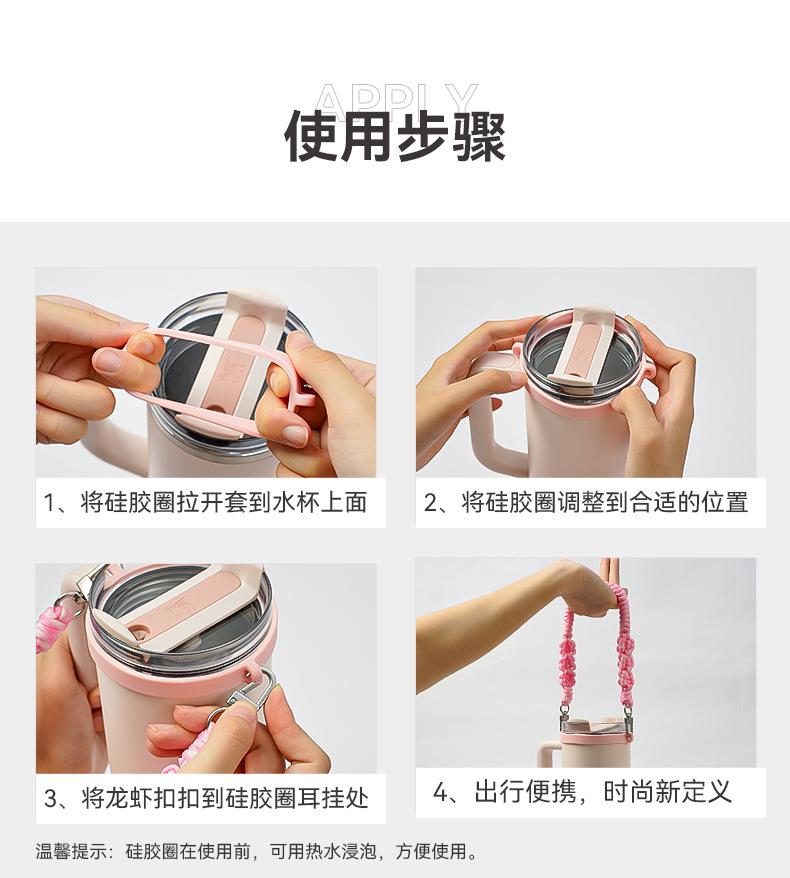 APPLY
使用步骤

1、将硅胶圈拉开套到水杯上面

2、将硅胶圈调整到合适的位置

3、将龙虾扣扣到硅胶圈耳挂处

4、出行便携，时尚新定义

温馨提示：硅胶圈在使用前，可用热水浸泡，方便使用。