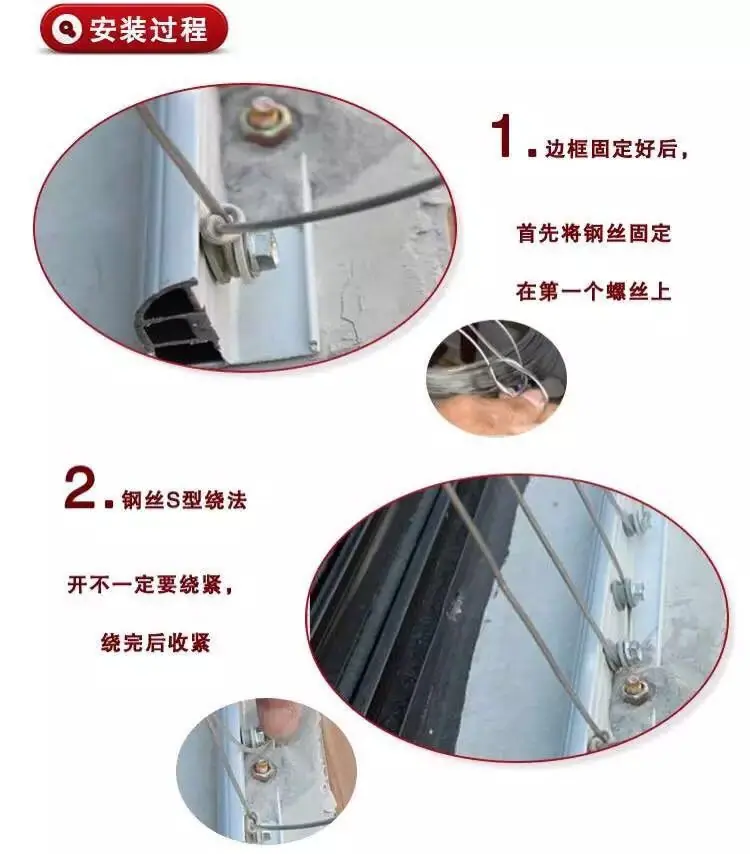 安装过程

1. 边框固定好后，

首先将钢丝固定

在第一个螺丝上

2. 钢丝S型绕法

开不一定要绕紧，

绕完后收紧