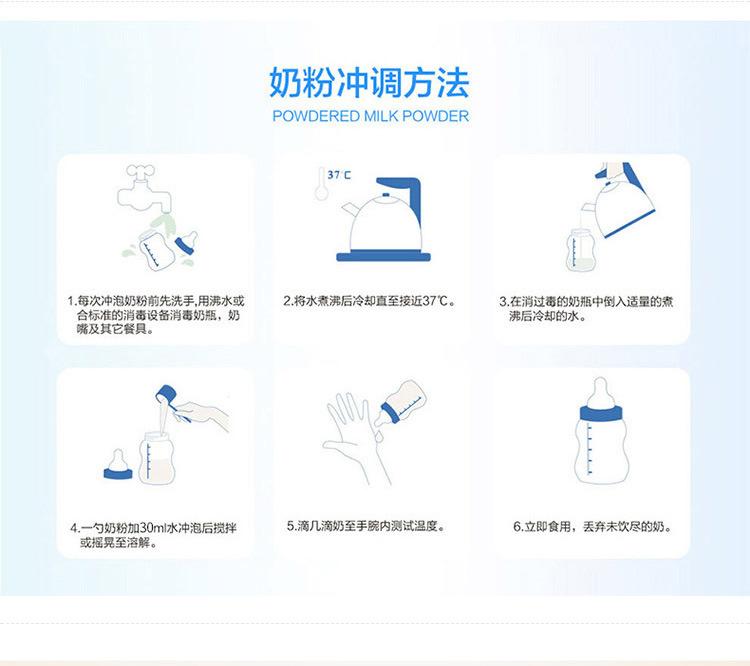 奶粉冲调方法
POWDERED MILK POWDER

1.每次冲泡奶粉前先洗手,用沸水或合标准的消毒设备消毒奶瓶，奶嘴及其它餐具。

37°C

2.将水煮沸后冷却直至接近37℃。

3.在消过毒的奶瓶中倒入适量的煮沸后冷却的水。

4.一勺奶粉加30ml水冲泡后搅拌或摇晃至溶解。

5.滴几滴奶至手腕内测试温度。

6.立即食用，丢弃未饮尽的奶。