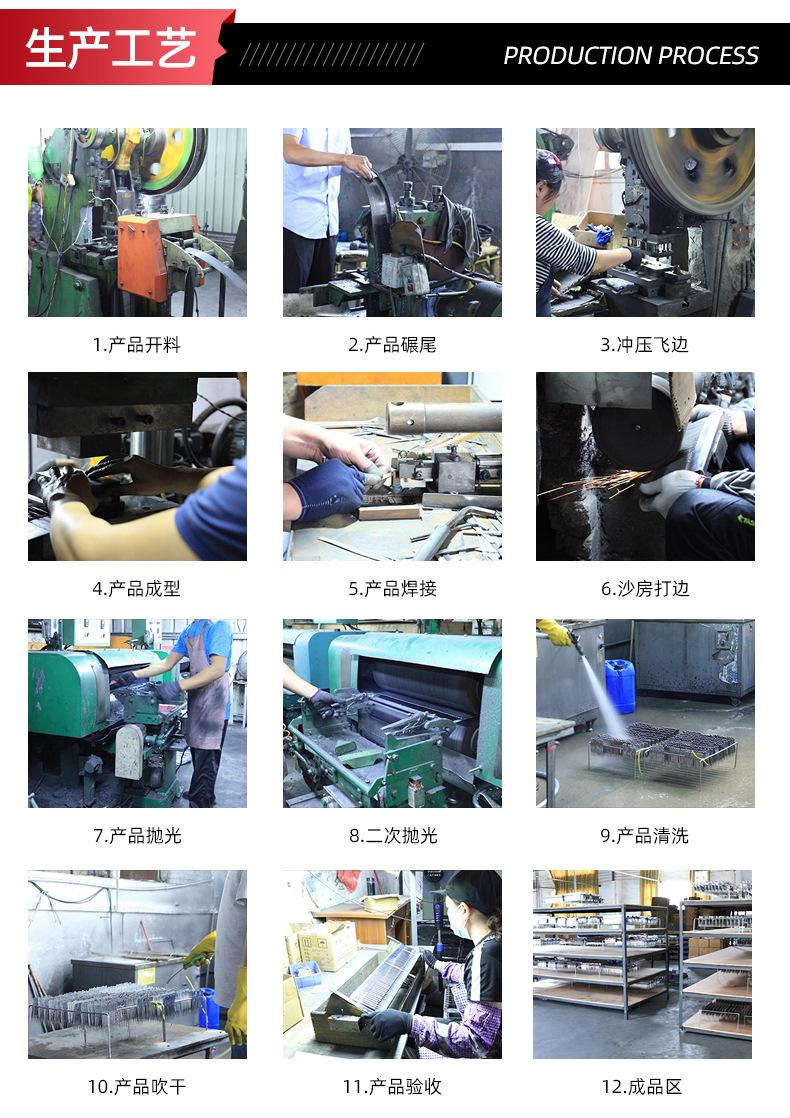 生产工艺

PRODUCTION PROCESS

1.产品开料

2.产品碾尾

3.冲压飞边

4.产品成型

5.产品焊接

6.沙房打边

7.产品抛光

8.二次抛光

9.产品清洗

10.产品吹干

11.产品验收

12.成品区