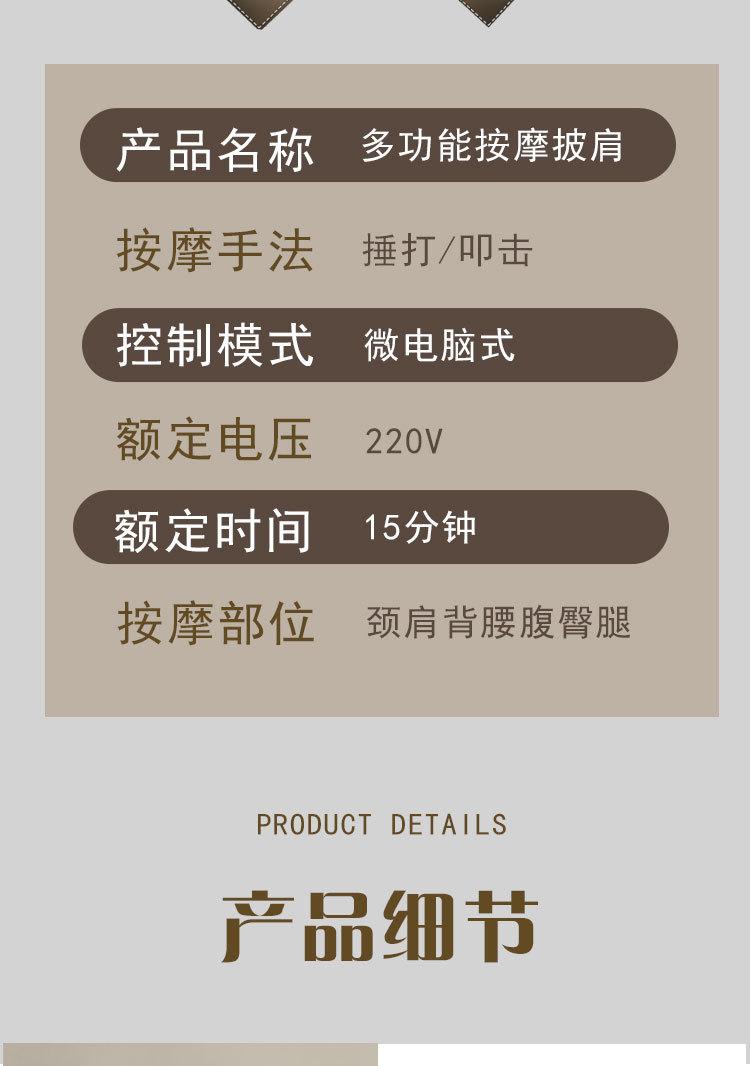 产品名称 多功能按摩披肩

按摩手法 捶打/叩击

控制模式 微电脑式

额定电压 220V

额定时间 15分钟

按摩部位 颈肩背腰腹臀腿

PRODUCT DETAILS

产品细节