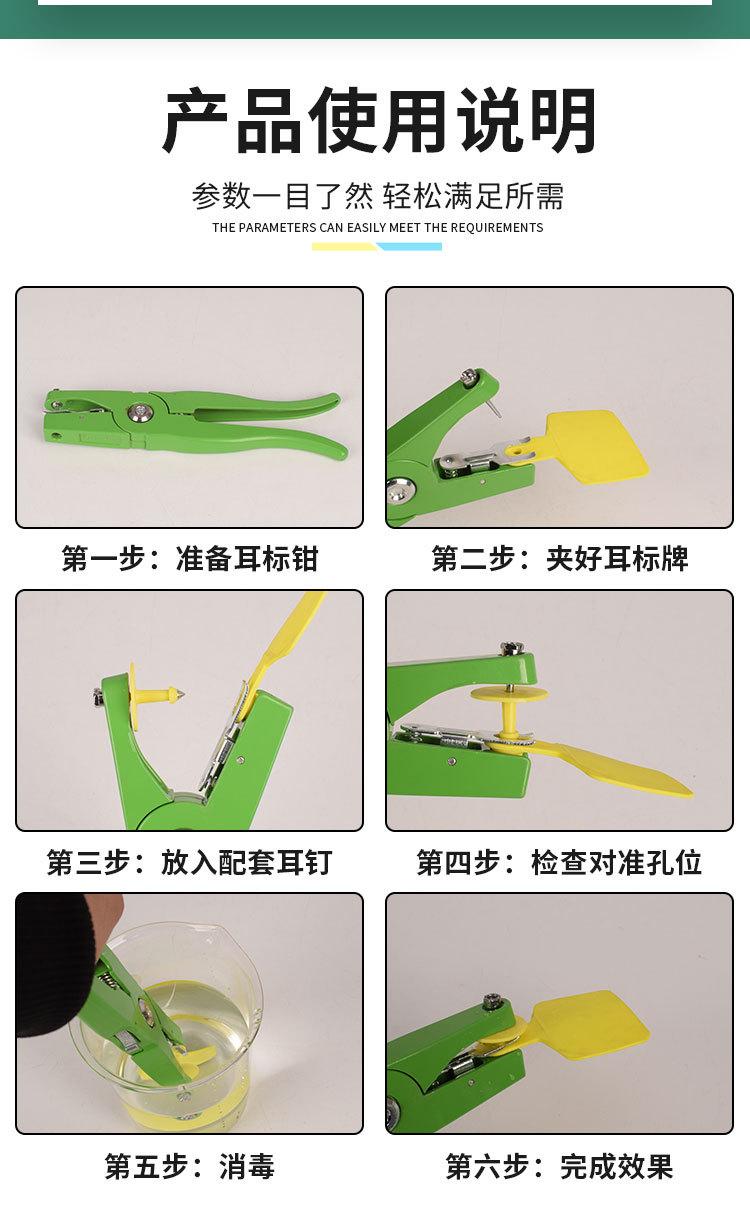 产品使用说明

参数一目了然 轻松满足所需

THE PARAMETERS CAN EASILY MEET THE REQUIREMENTS

第一步：准备耳标钳

第二步：夹好耳标牌

第三步：放入配套耳钉

第四步：检查对准孔位

第五步：消毒

第六步：完成效果