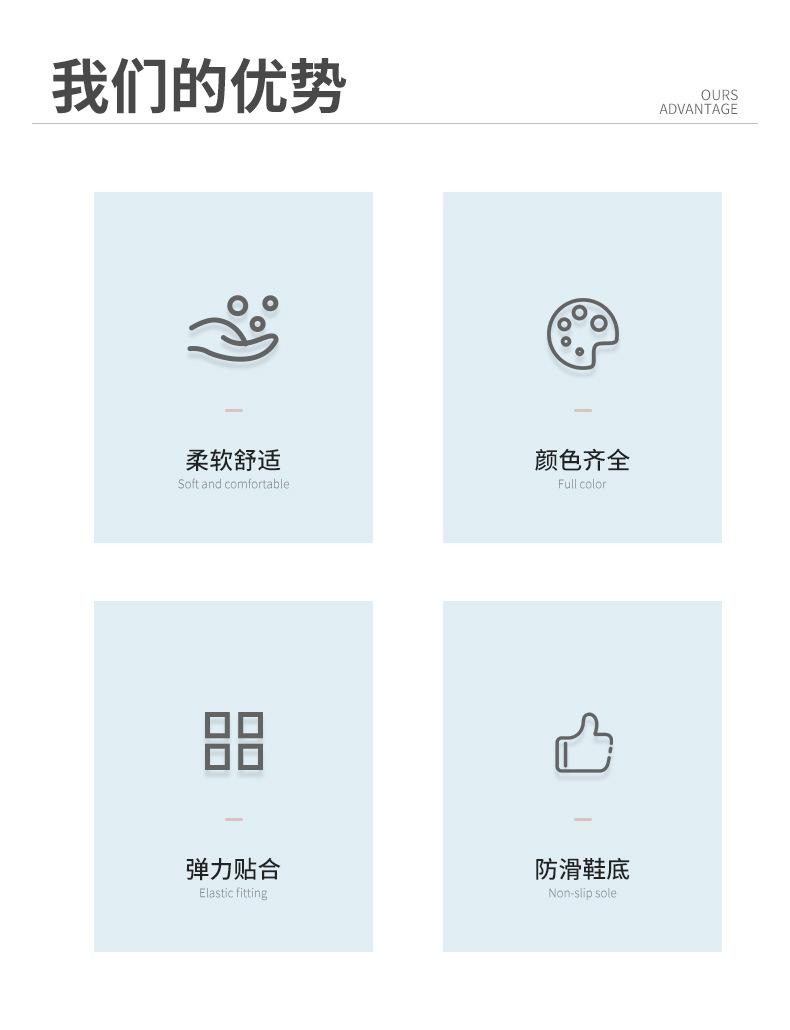 我们的优势

OURS
ADVANTAGE

柔软舒适
Soft and comfortable

颜色齐全
Full color

弹力贴合
Elastic fitting

防滑鞋底
Non-slip sole