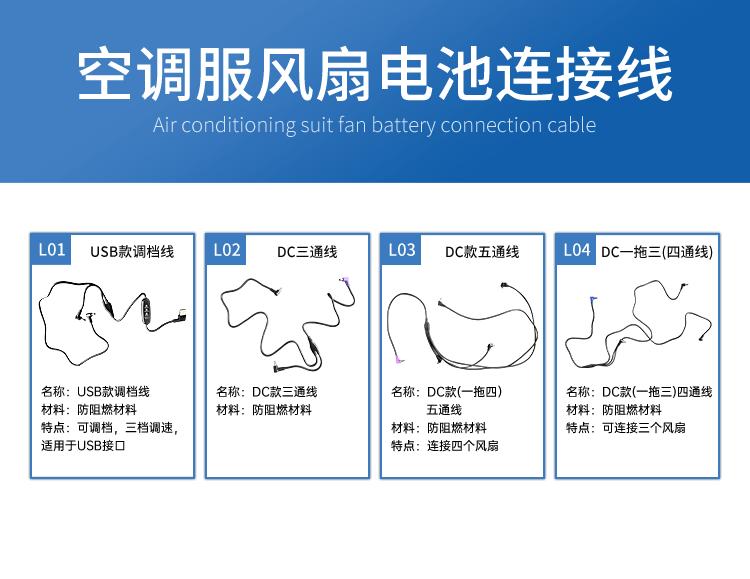 空调服风扇电池连接线

Air conditioning suit fan battery connection cable

L01 USB款调档线

名称：USB款调档线
材料：防阻燃材料
特点：可调档，三档调速，适用于USB接口

L02 DC三通线

名称：DC款三通线
材料：防阻燃材料

L03 DC款五通线

名称：DC款(一拖四)五通线
材料：防阻燃材料
特点：连接四个风扇

L04 DC一拖三(四通线)

名称：DC款(一拖三)四通线
材料：防阻燃材料
特点：可连接三个风扇