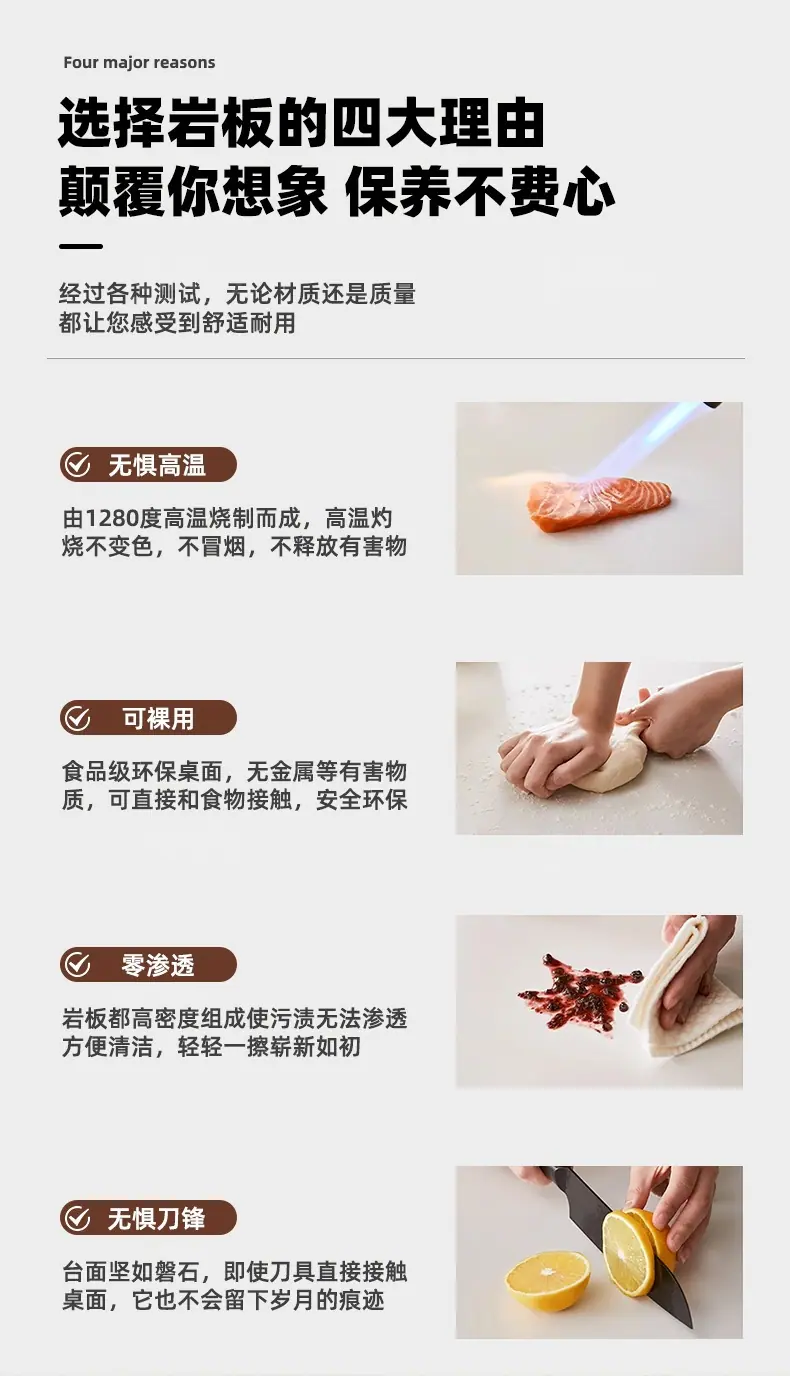 Four major reasons

选择岩板的四大理由
颠覆你想象 保养不费心

经过各种测试，无论材质还是质量都让您感受到舒适耐用

无惧高温

由1280度高温烧制而成，高温灼烧不变色，不冒烟，不释放有害物

可裸用

食品级环保桌面，无金属等有害物质，可直接和食物接触，安全环保

零渗透

岩板都高密度组成使污渍无法渗透方便清洁，轻轻一擦崭新如初

无惧刀锋

台面坚如磐石，即使刀具直接接触桌面，它也不会留下岁月的痕迹