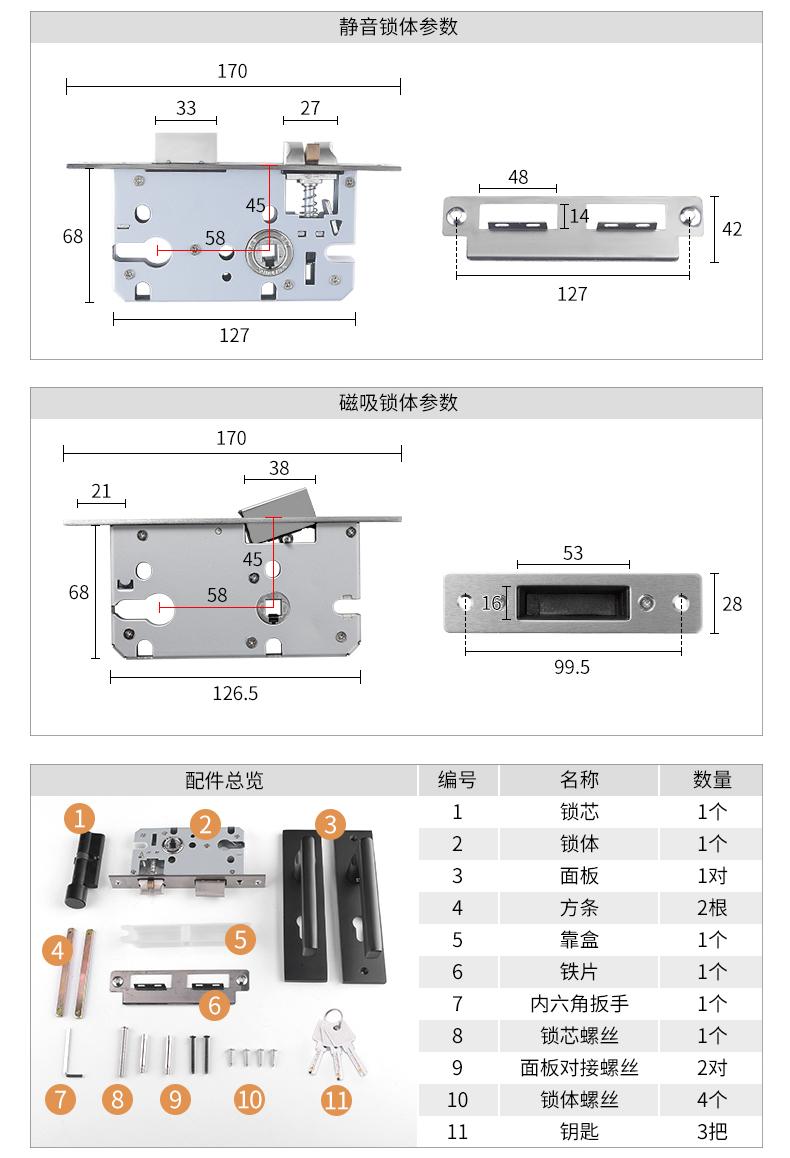 静音锁体参数

170
33
27
45
68
58
127

48
14
42
127

磁吸锁体参数

170
38
21
45
68
58
126.5

53
16
28
99.5

配件总览

1
2
3
4
5
6
7
8
9
10
11

| 编号 | 名称 | 数量 |
|---|---|---|
| 1 | 锁芯 | 1个 |
| 2 | 锁体 | 1个 |
| 3 | 面板 | 1对 |
| 4 | 方条 | 2根 |
| 5 | 靠盒 | 1个 |
| 6 | 铁片 | 1个 |
| 7 | 内六角扳手 | 1个 |
| 8 | 锁芯螺丝 | 1个 |
| 9 | 面板对接螺丝 | 2对 |
| 10 | 锁体螺丝 | 4个 |
| 11 | 钥匙 | 3把 |