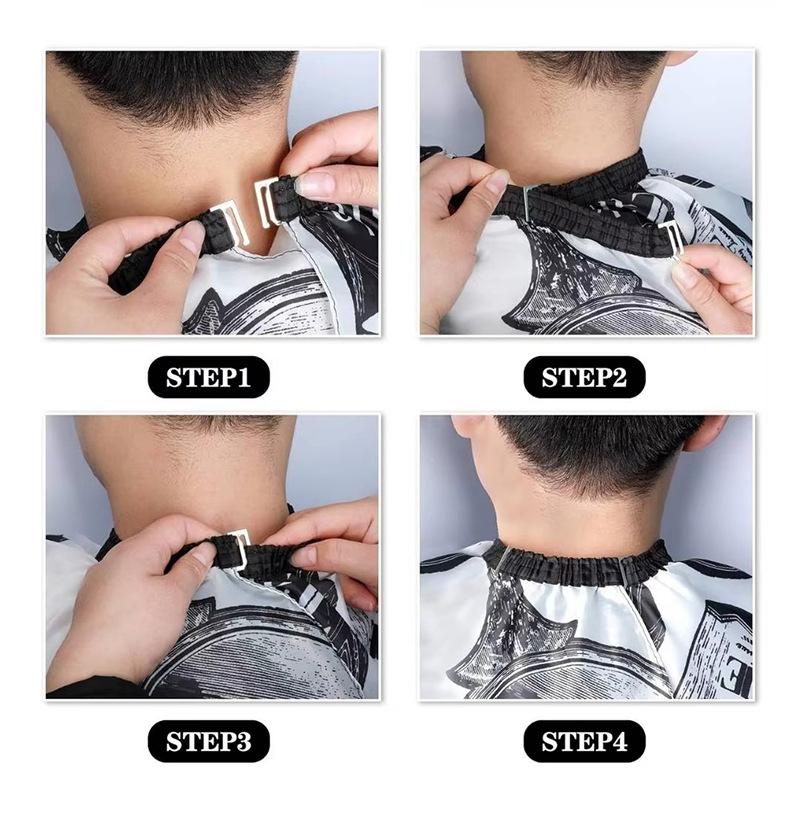 STEP1

STEP2

STEP3

STEP4