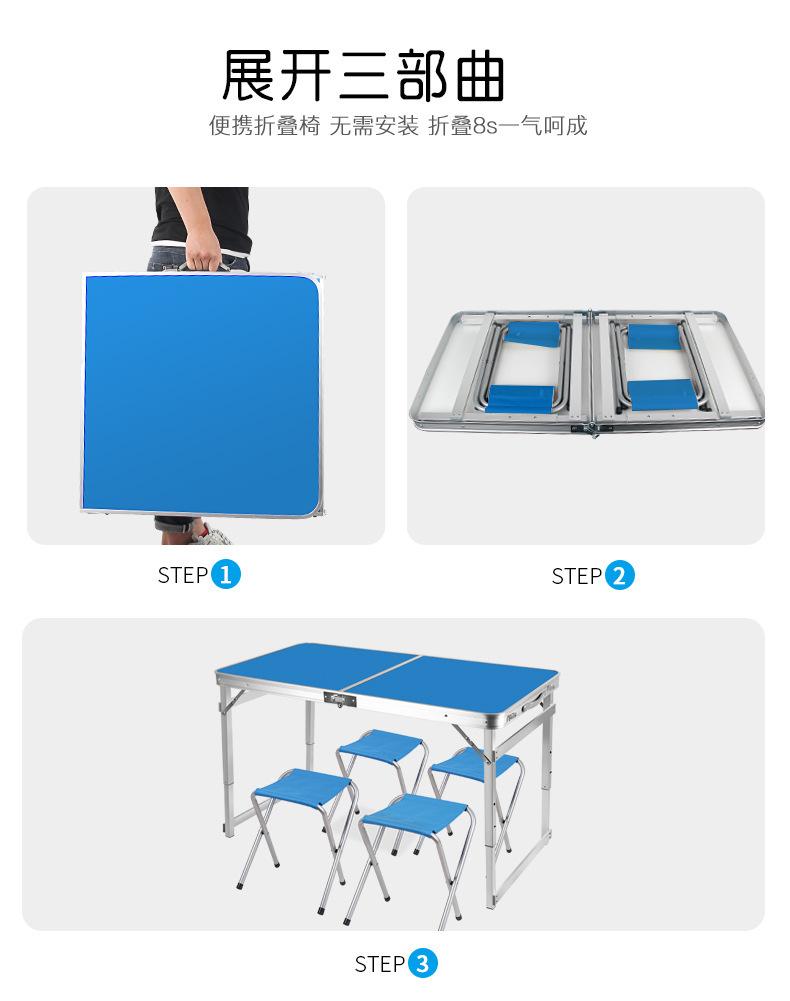 展开三部曲

便携折叠椅 无需安装 折叠8s一气呵成

STEP 1

STEP 2

STEP 3