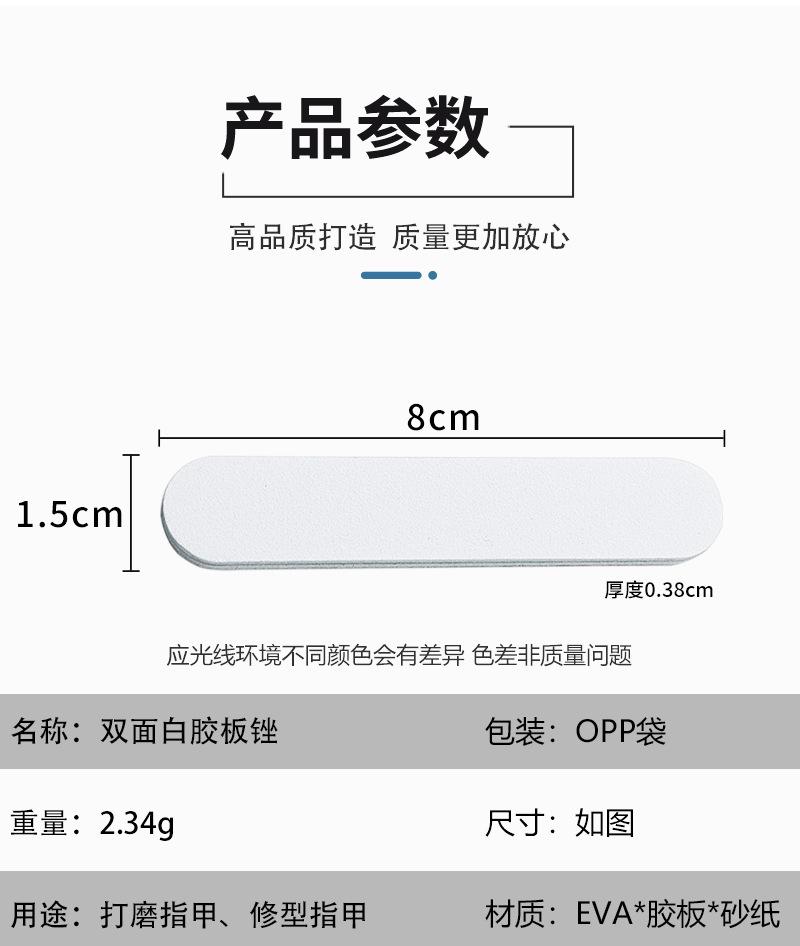 产品参数

高品质打造 质量更加放心

8cm

1.5cm

厚度0.38cm

应光线环境不同颜色会有差异 色差非质量问题

名称：双面白胶板锉 包装：OPP袋

重量：2.34g 尺寸：如图

用途：打磨指甲、修型指甲 材质：EVA*胶板*砂纸