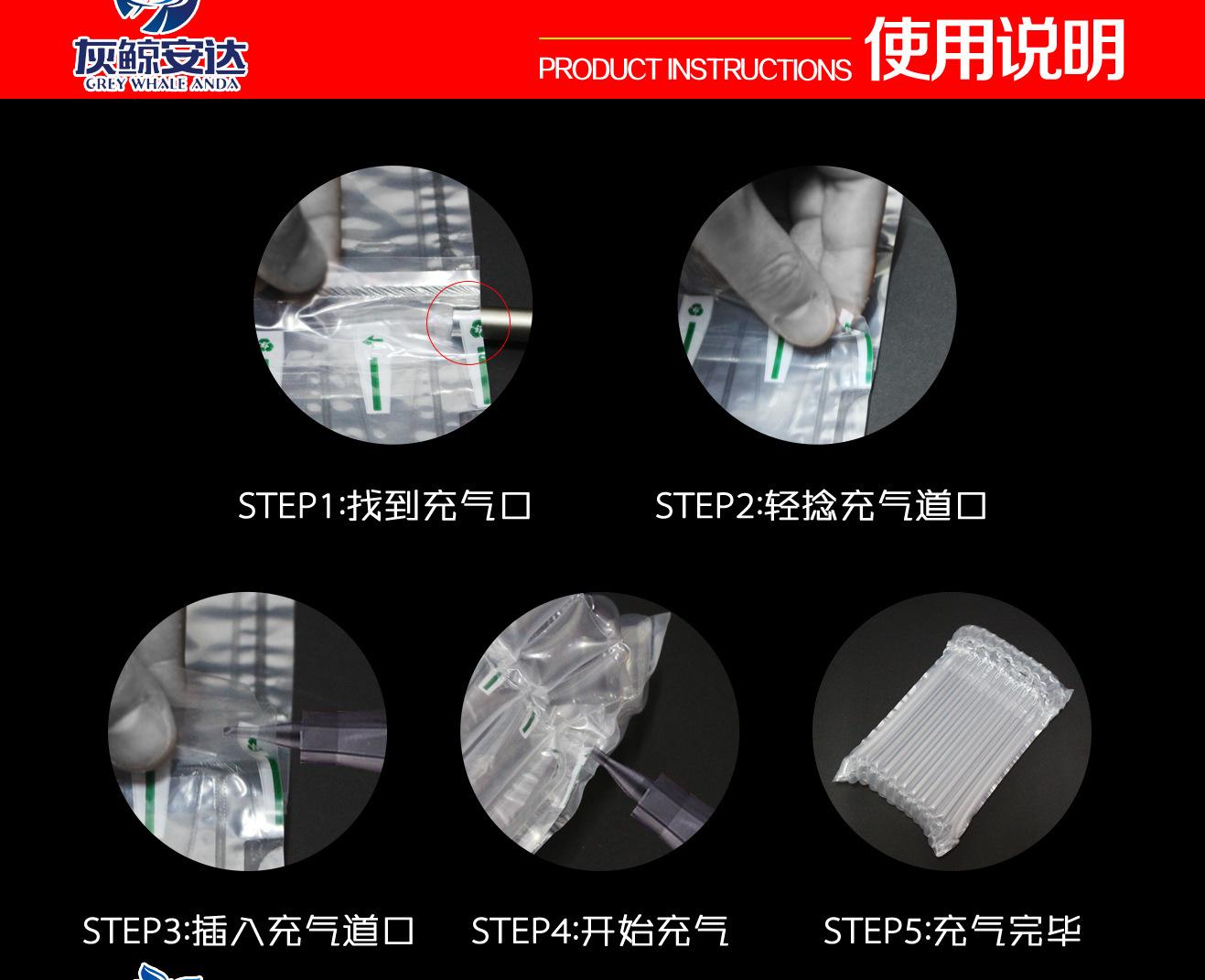 灰鲸安达
GREY WHALE ANDA

PRODUCT INSTRUCTIONS 使用说明

STEP1:找到充气口

STEP2:轻捻充气道口

STEP3:插入充气道口

STEP4:开始充气

STEP5:充气完毕