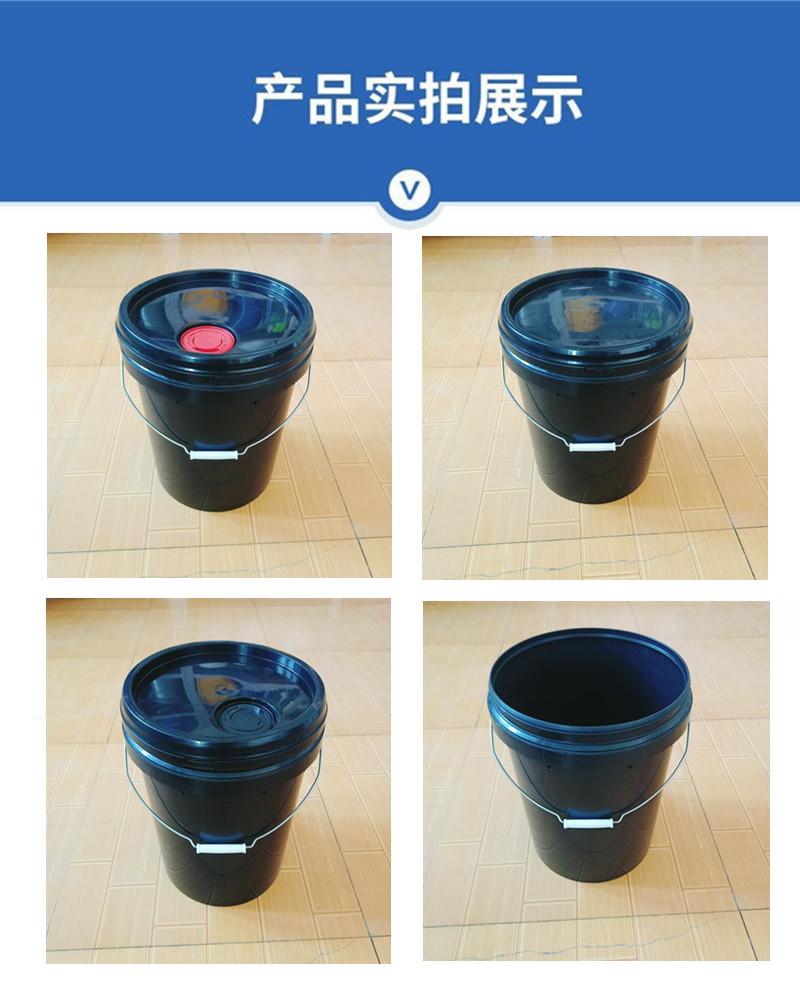 产品实拍展示

V