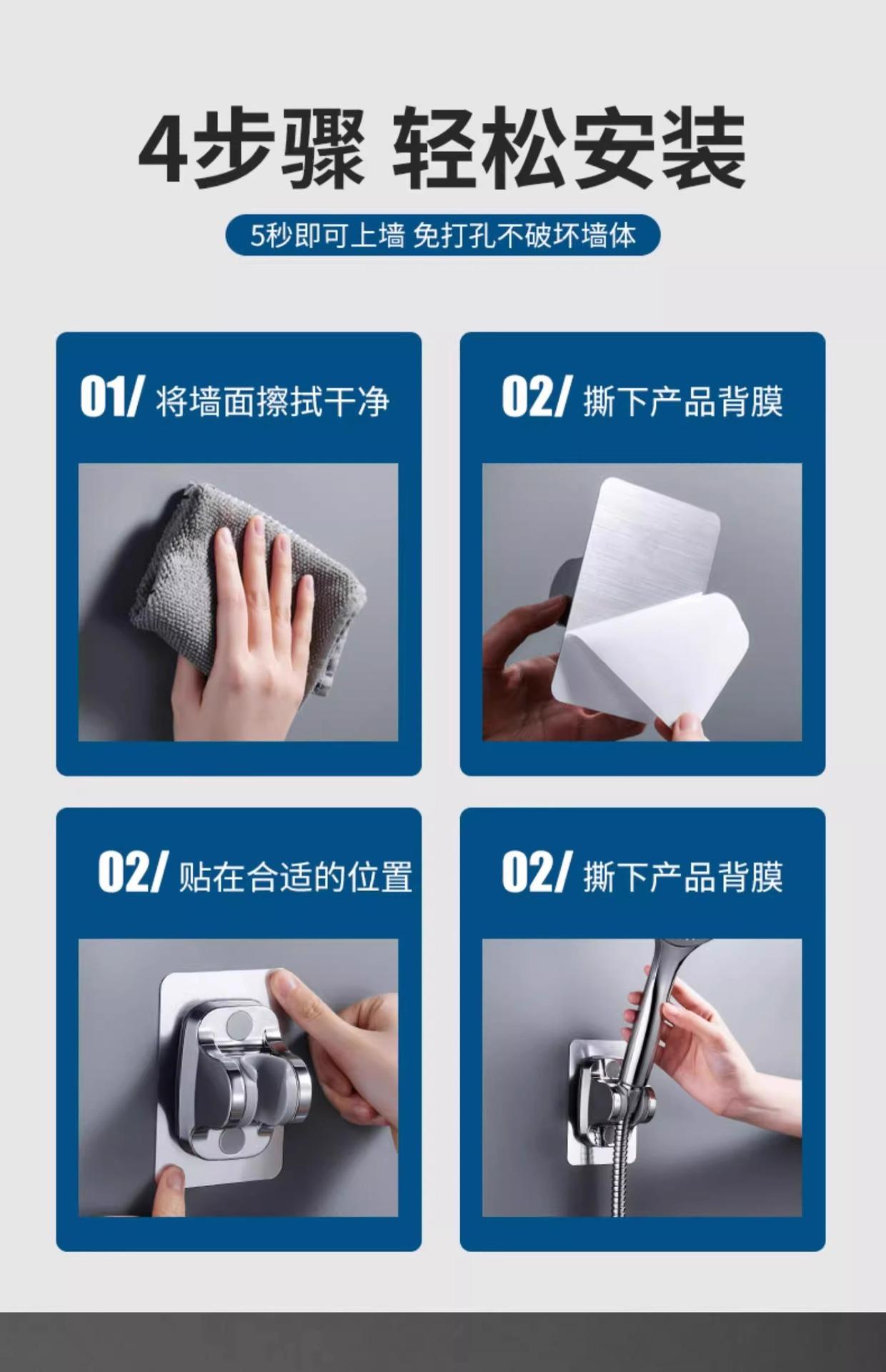 4步骤 轻松安装

5秒即可上墙 免打孔不破坏墙体

01/ 将墙面擦拭干净

02/ 撕下产品背膜

02/ 贴在合适的位置

02/ 撕下产品背膜