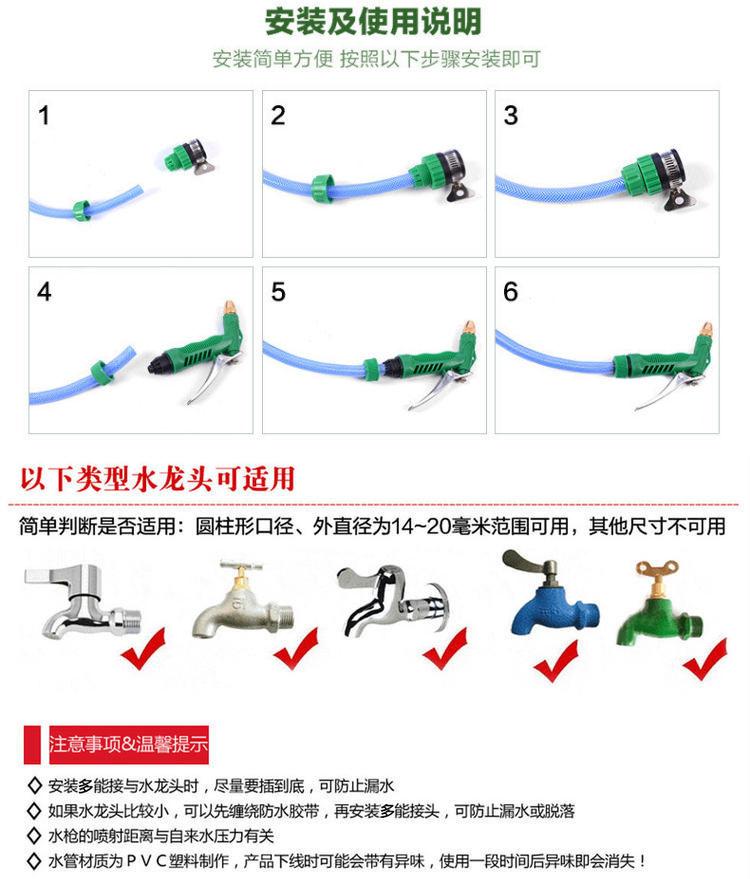 安装及使用说明

安装简单方便 按照以下步骤安装即可

1

2

3

4

5

6

以下类型水龙头可适用

简单判断是否适用：圆柱形口径、外直径为14~20毫米范围可用，其他尺寸不可用

注意事项&温馨提示

◇ 安装多能接与水龙头时，尽量要插到底，可防止漏水

◇ 如果水龙头比较小，可以先缠绕防水胶带，再安装多能接头，可防止漏水或脱落

◇ 水枪的喷射距离与自来水压力有关

◇ 水管材质为ＰＶＣ塑料制作，产品下线时可能会带有异味，使用一段时间后异味即会消失！