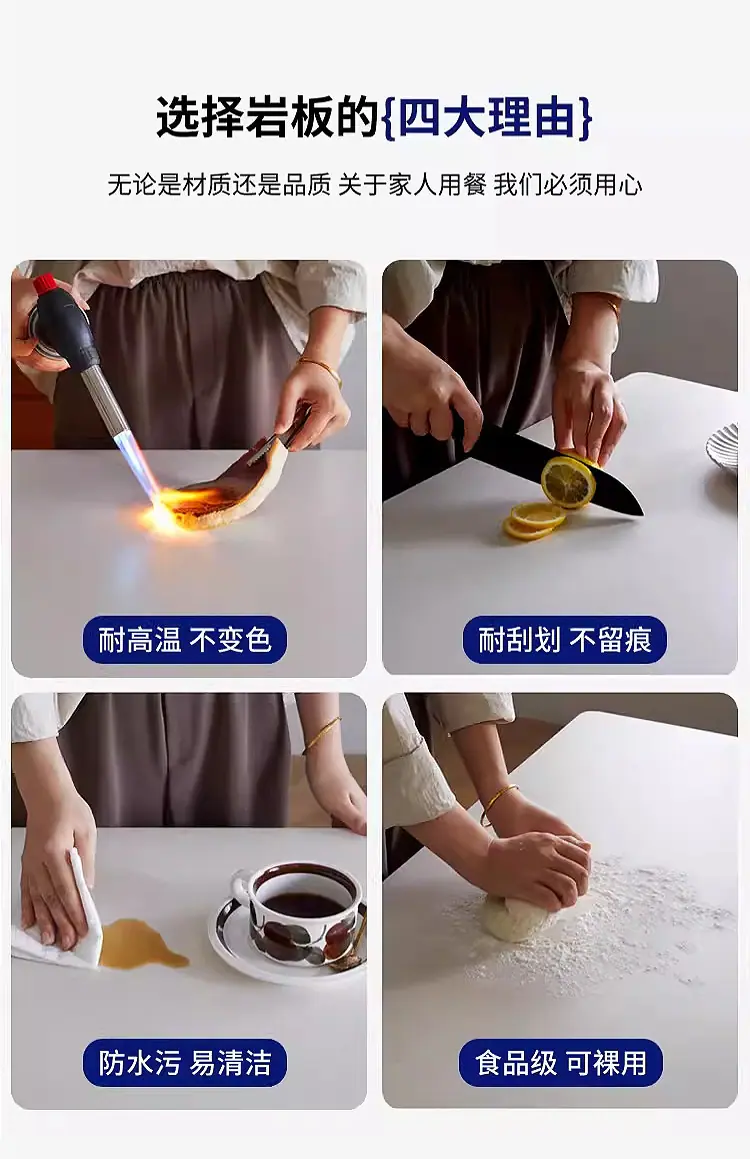 选择岩板的{四大理由}

无论是材质还是品质 关于家人用餐 我们必须用心

耐高温 不变色

耐刮划 不留痕

防水污 易清洁

食品级 可裸用