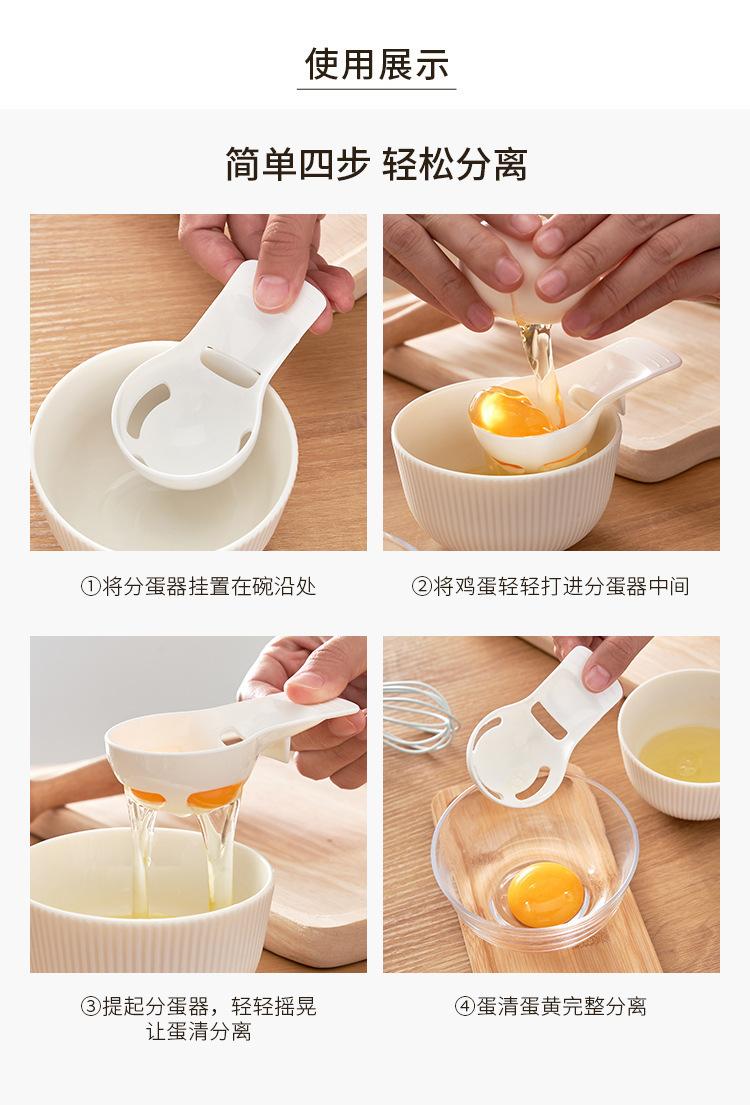 使用展示

简单四步 轻松分离

①将分蛋器挂置在碗沿处

②将鸡蛋轻轻打进分蛋器中间

③提起分蛋器，轻轻摇晃让蛋清分离

④蛋清蛋黄完整分离