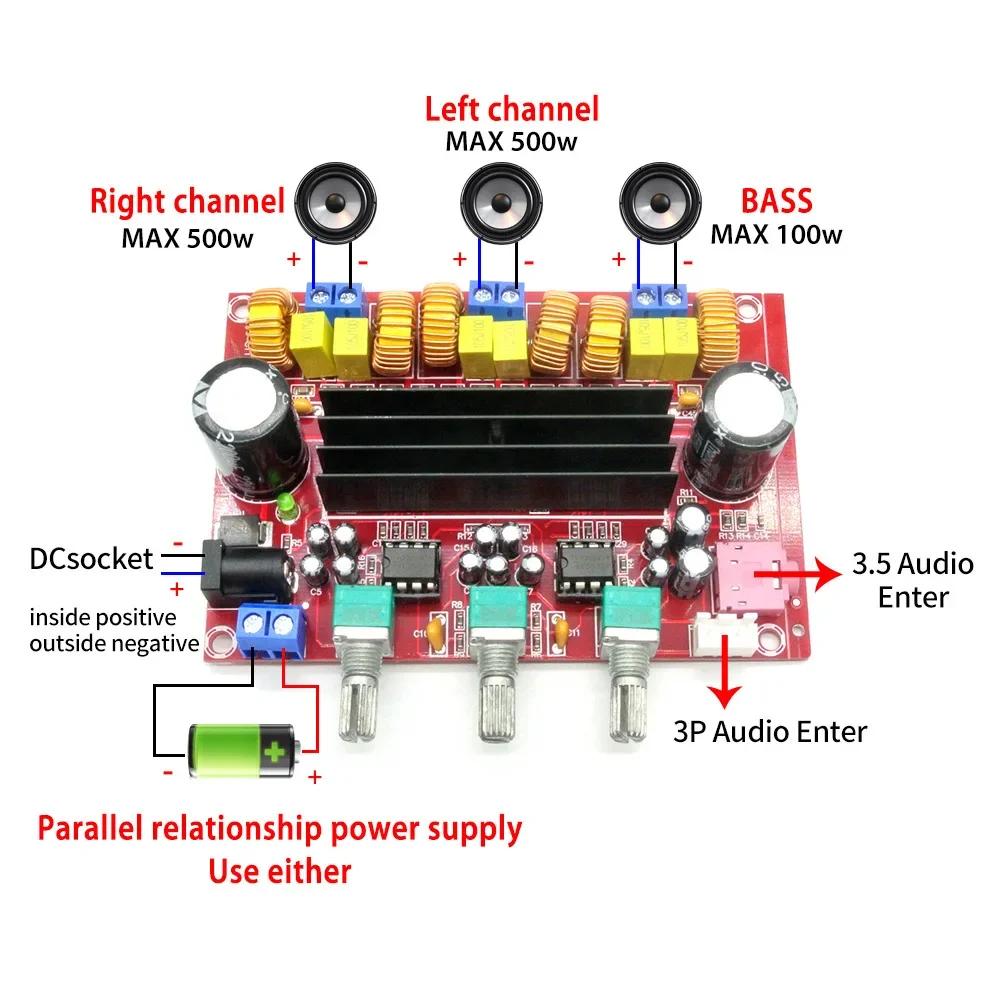 Left channel
MAX 500w

Right channel
MAX 500w

BASS
MAX 100w

+ -
+ -
+ -

DCsocket
-
+
inside positive
outside negative

3.5 Audio
Enter

3P Audio Enter

- +

Parallel relationship power supply
Use either