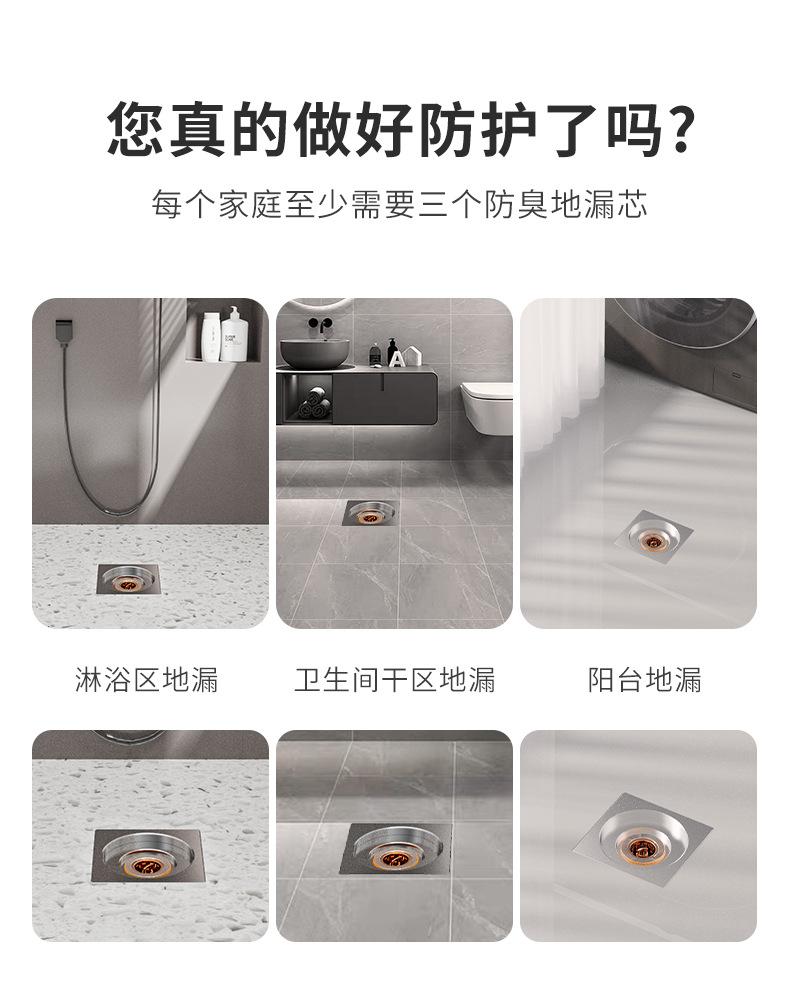 您真的做好防护了吗？

每个家庭至少需要三个防臭地漏芯

淋浴区地漏

卫生间干区地漏

阳台地漏