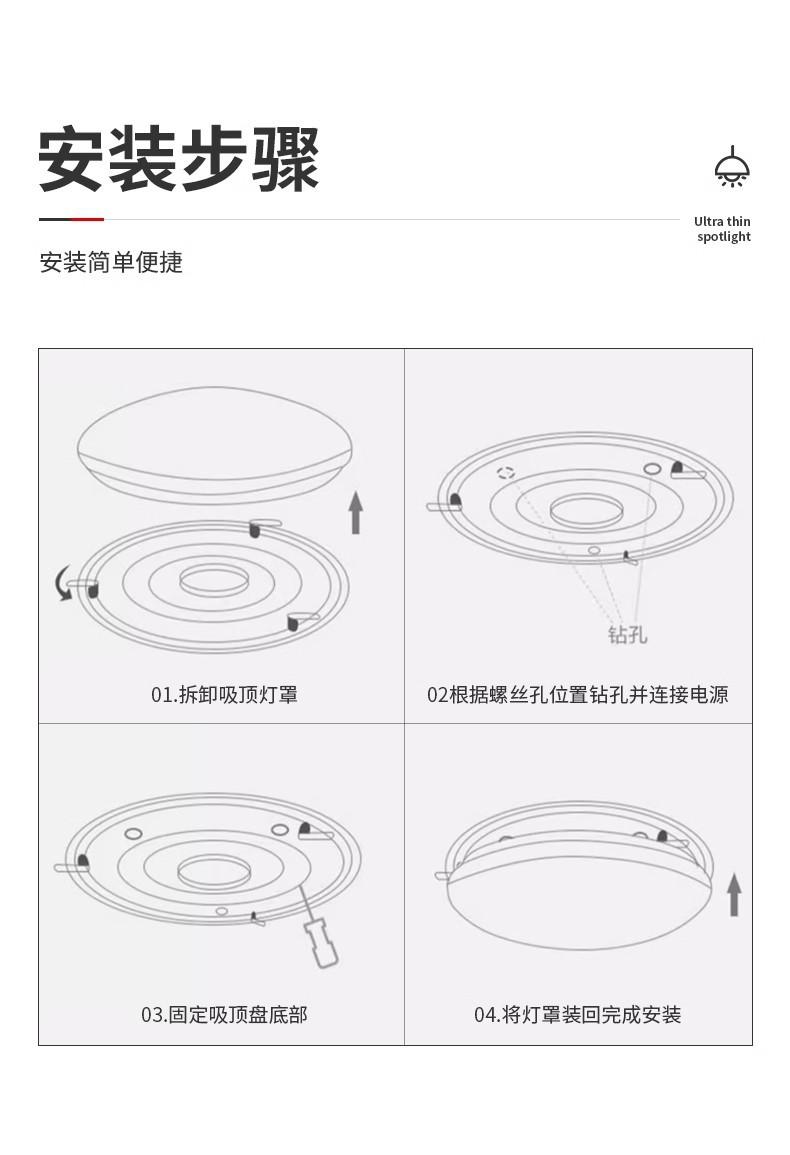 安装步骤

Ultra thin spotlight

安装简单便捷

01.拆卸吸顶灯罩

钻孔

02根据螺丝孔位置钻孔并连接电源

03.固定吸顶盘底部

04.将灯罩装回完成安装