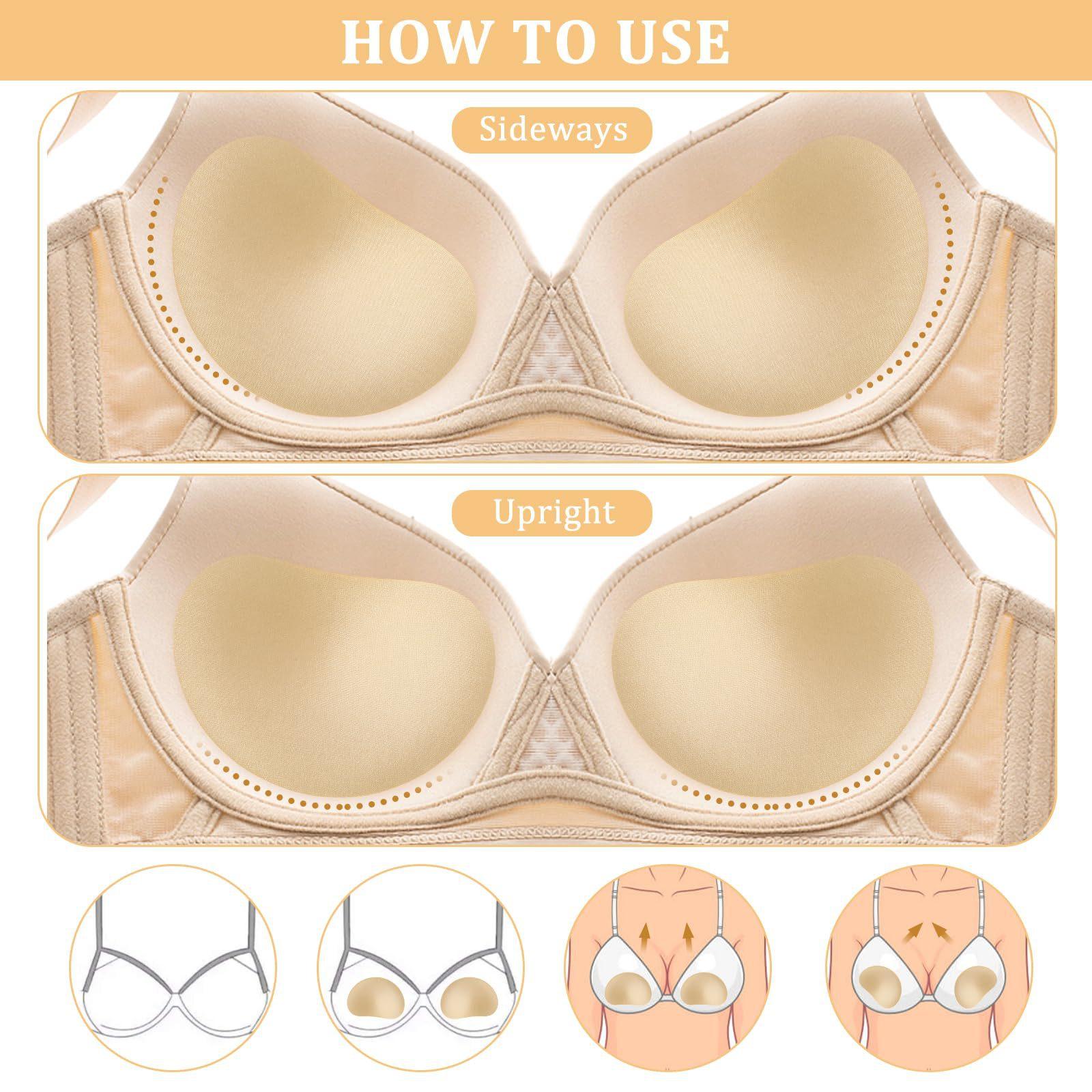 HOW TO USE

Sideways

Upright