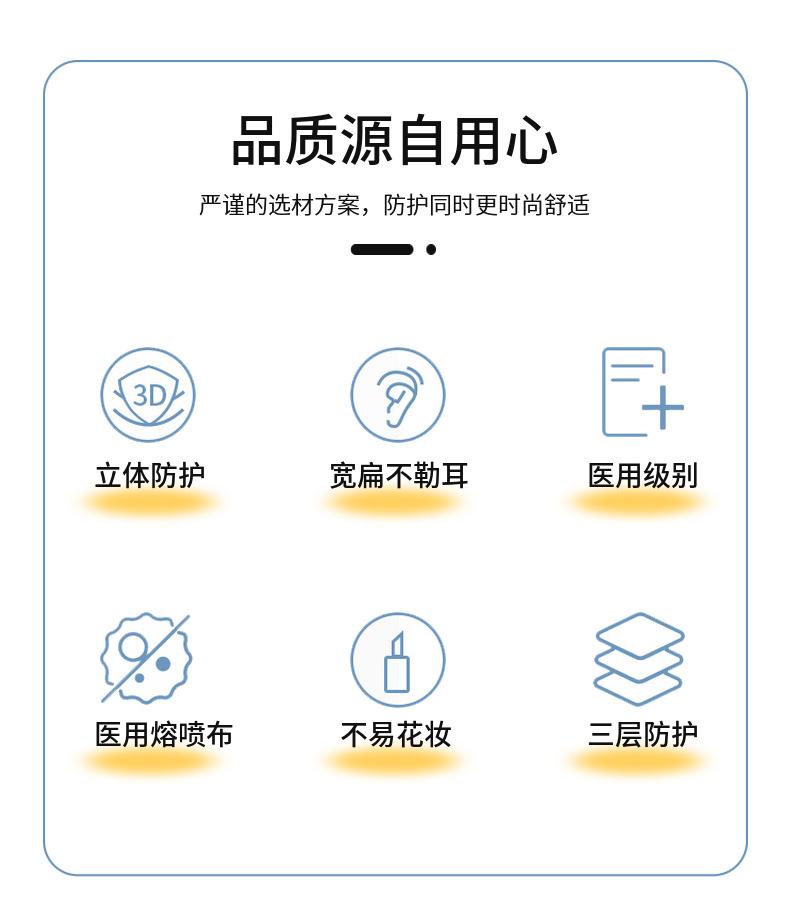 品质源自用心

严谨的选材方案，防护同时更时尚舒适

3D

立体防护

宽扁不勒耳

医用级别

医用熔喷布

不易花妆

三层防护